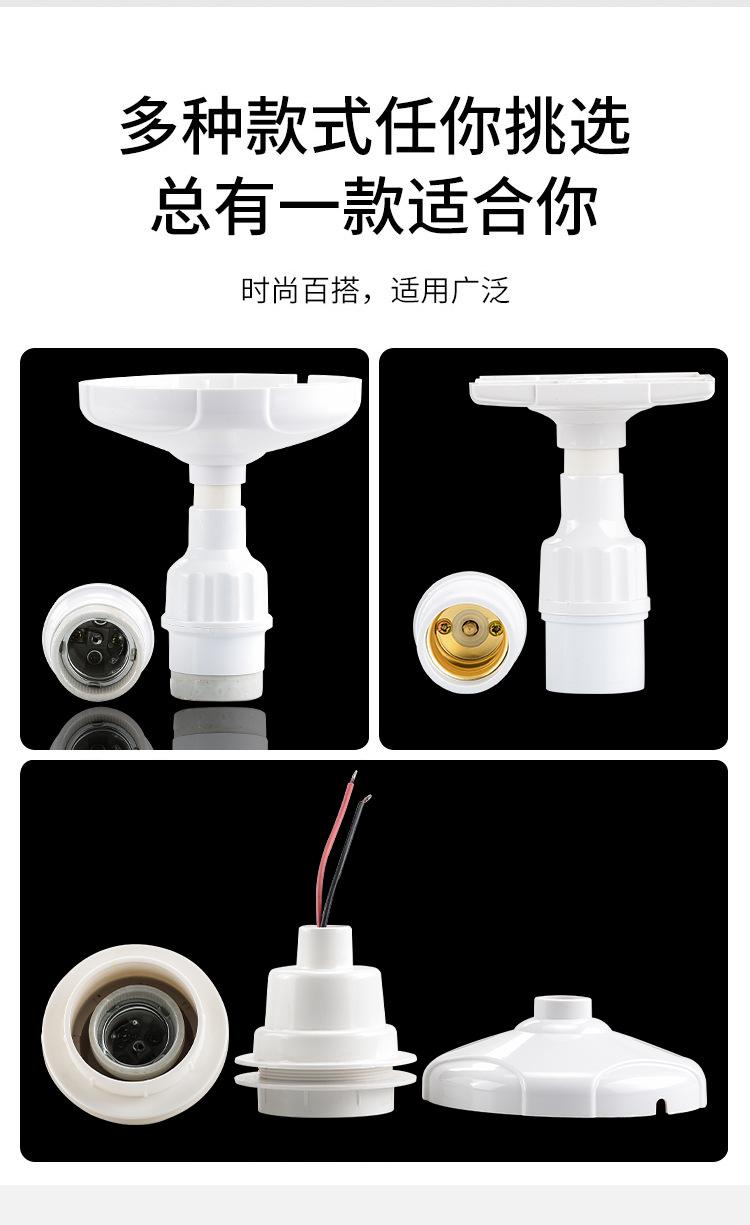 多种款式任你挑选
总有一款适合你

时尚百搭，适用广泛