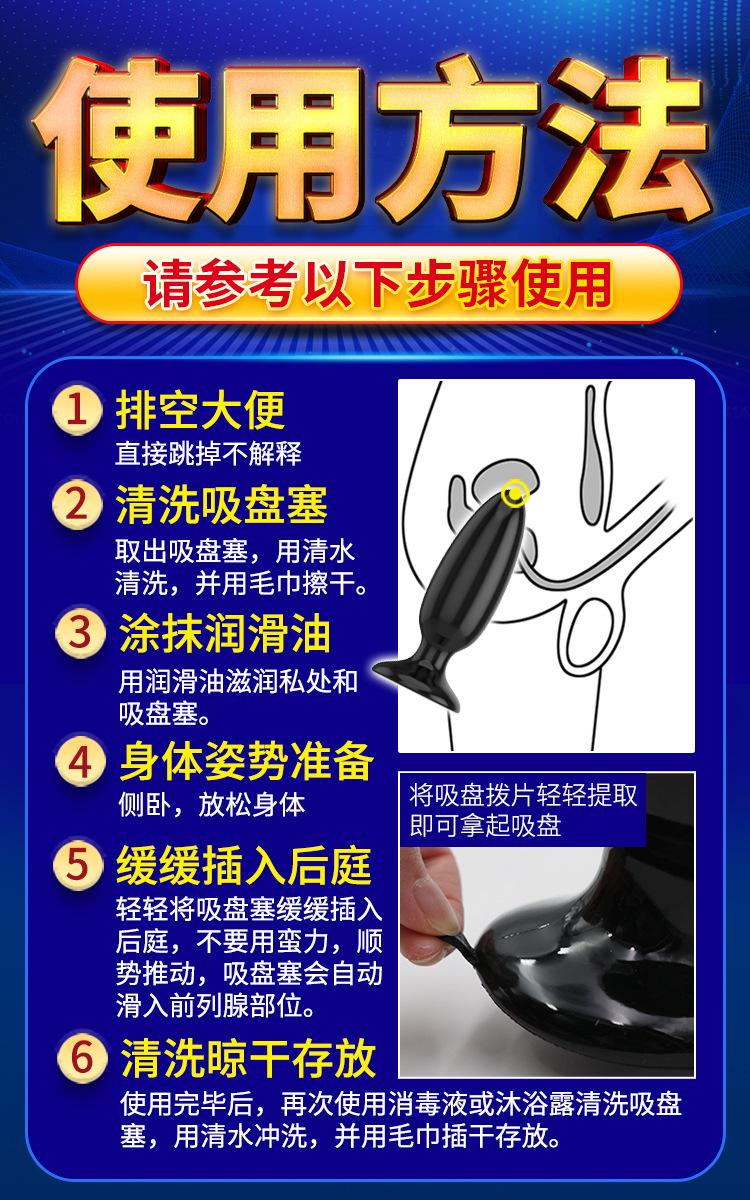 使用方法

请参考以下步骤使用

1 排空大便
直接跳掉不解释

2 清洗吸盘塞
取出吸盘塞，用清水清洗，并用毛巾擦干。

3 涂抹润滑油
用润滑油滋润私处和吸盘塞。

4 身体姿势准备
侧卧，放松身体

5 缓缓插入后庭
轻轻将吸盘塞缓缓插入后庭，不要用蛮力，顺势推动，吸盘塞会自动滑入前列腺部位。

6 清洗晾干存放
使用完毕后，再次使用消毒液或沐浴露清洗吸盘塞，用清水冲洗，并用毛巾插干存放。

将吸盘拨片轻轻提取即可拿起吸盘