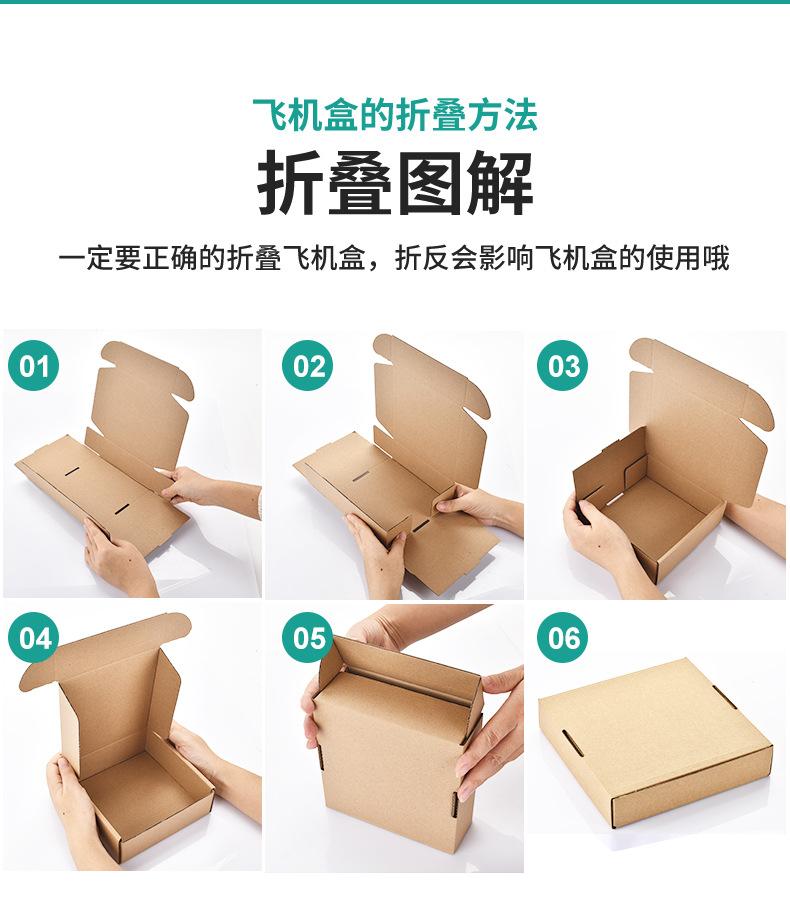 飞机盒的折叠方法

折叠图解

一定要正确的折叠飞机盒，折反会影响飞机盒的使用哦

01

02

03

04

05

06