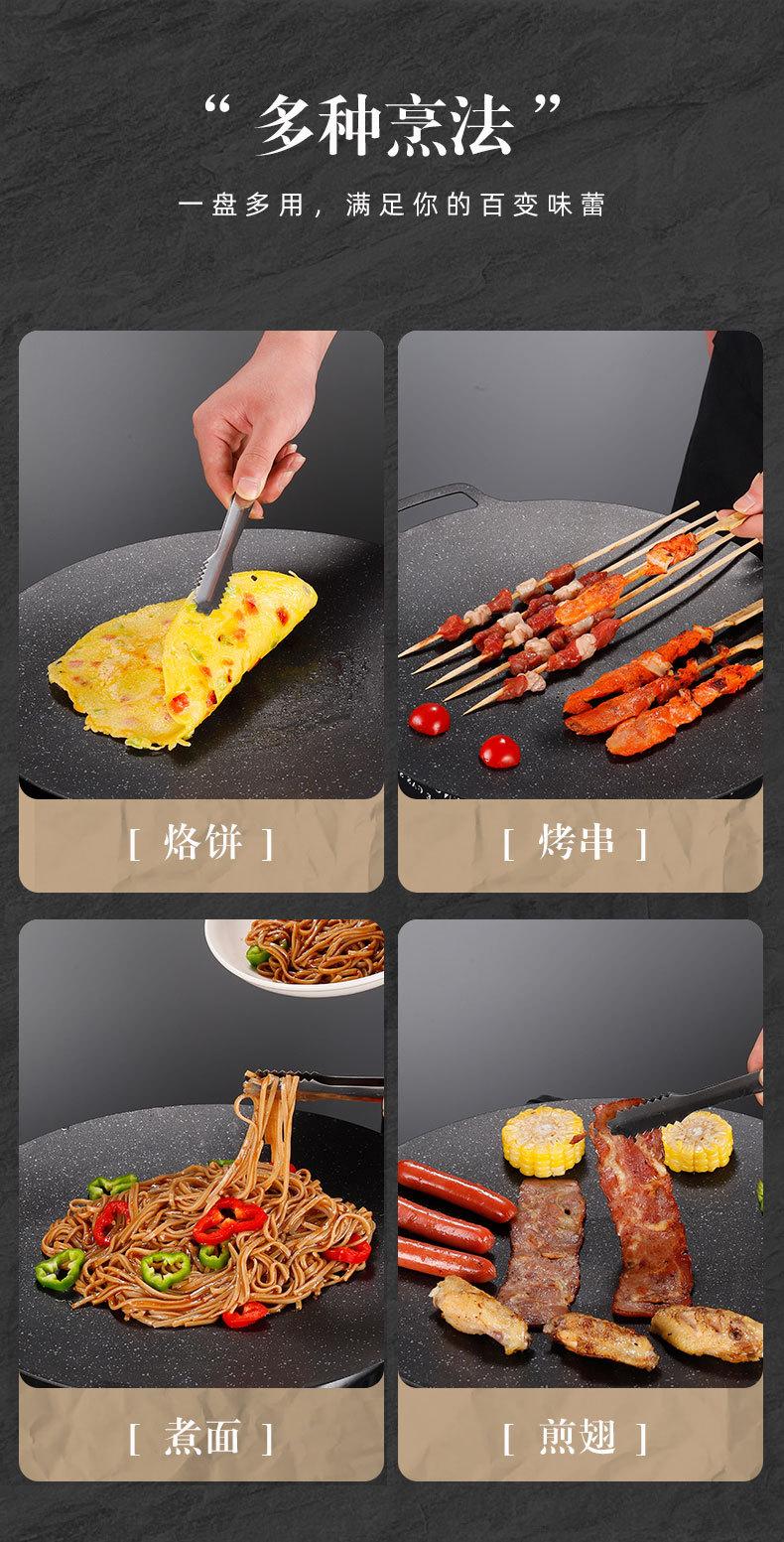 “ 多种烹法 ”

一盘多用，满足你的百变味蕾

[ 烙饼 ]

[ 烤串 ]

[ 煮面 ]

[ 煎翅 ]