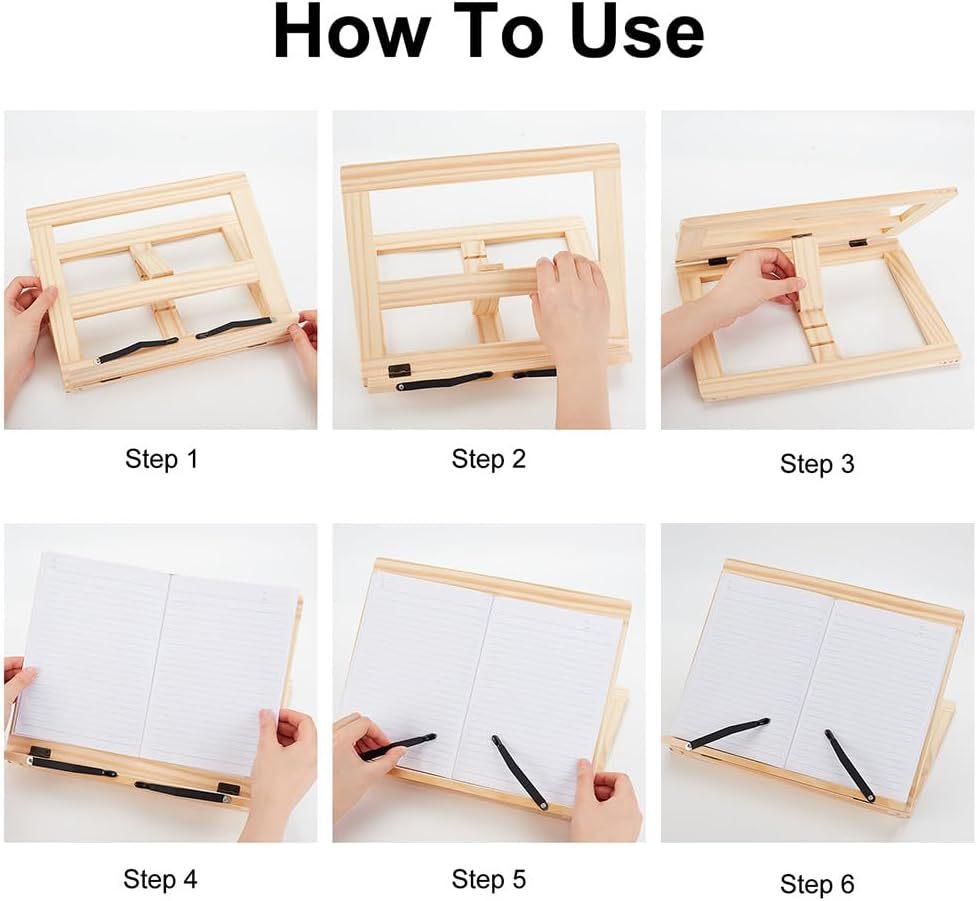 How To Use

Step 1

Step 2

Step 3

Step 4

Step 5

Step 6