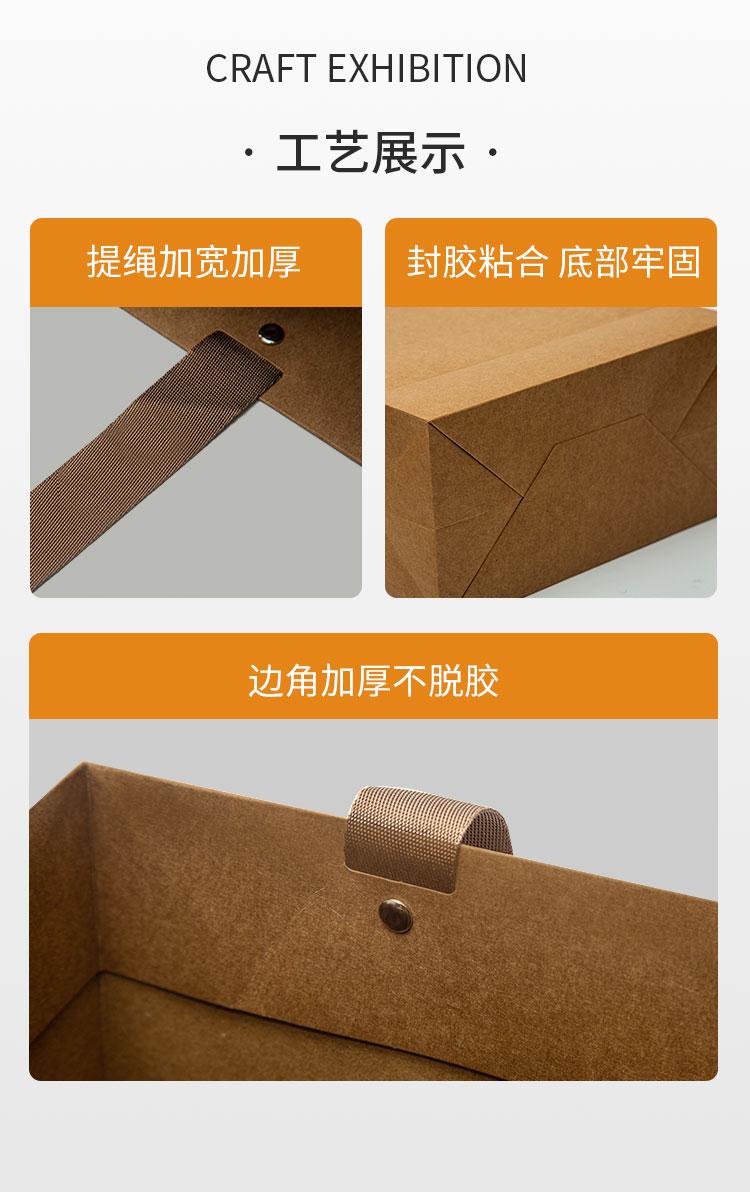 CRAFT EXHIBITION

· 工艺展示 ·

提绳加宽加厚

封胶粘合 底部牢固

边角加厚不脱胶