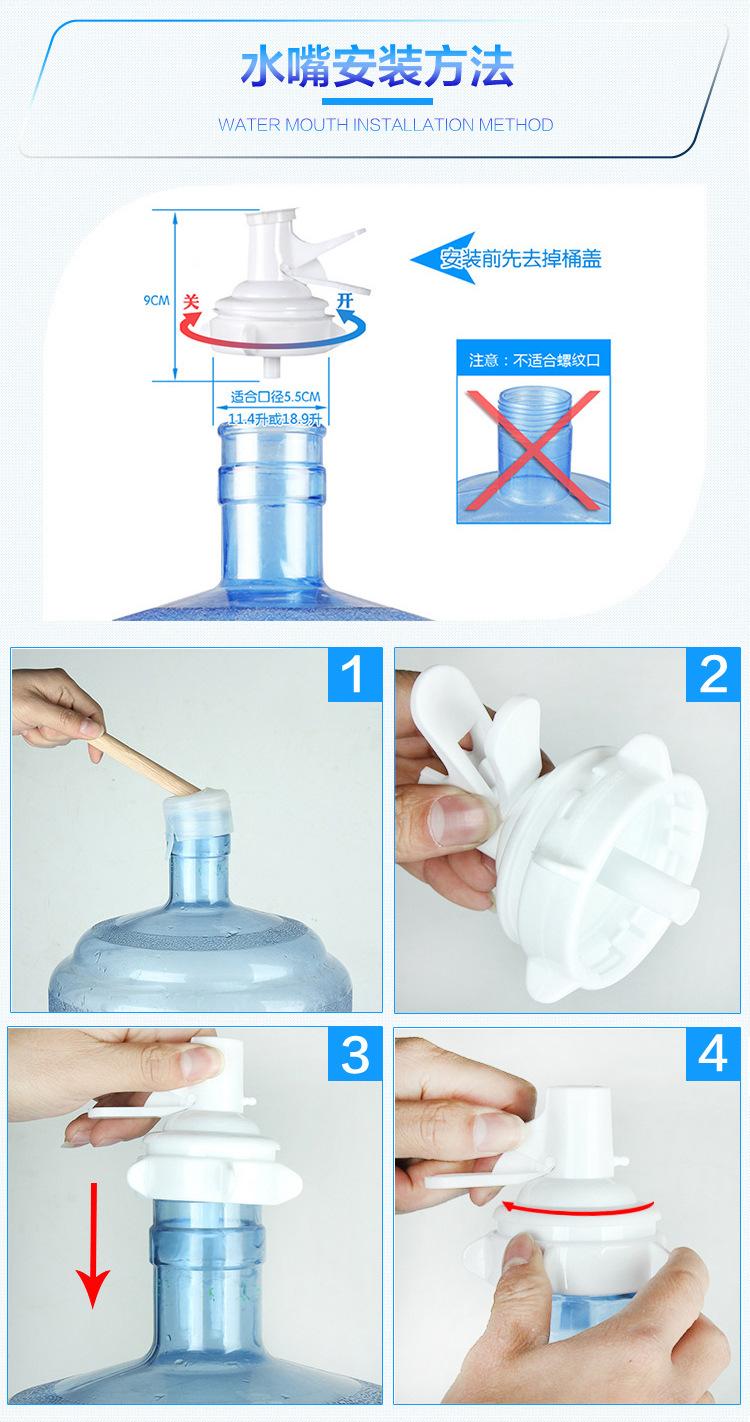 水嘴安装方法

WATER MOUTH INSTALLATION METHOD

9CM

关

开

安装前先去掉桶盖

适合口径5.5CM

11.4升或18.9升

注意：不适合螺纹口

1

2

3

4