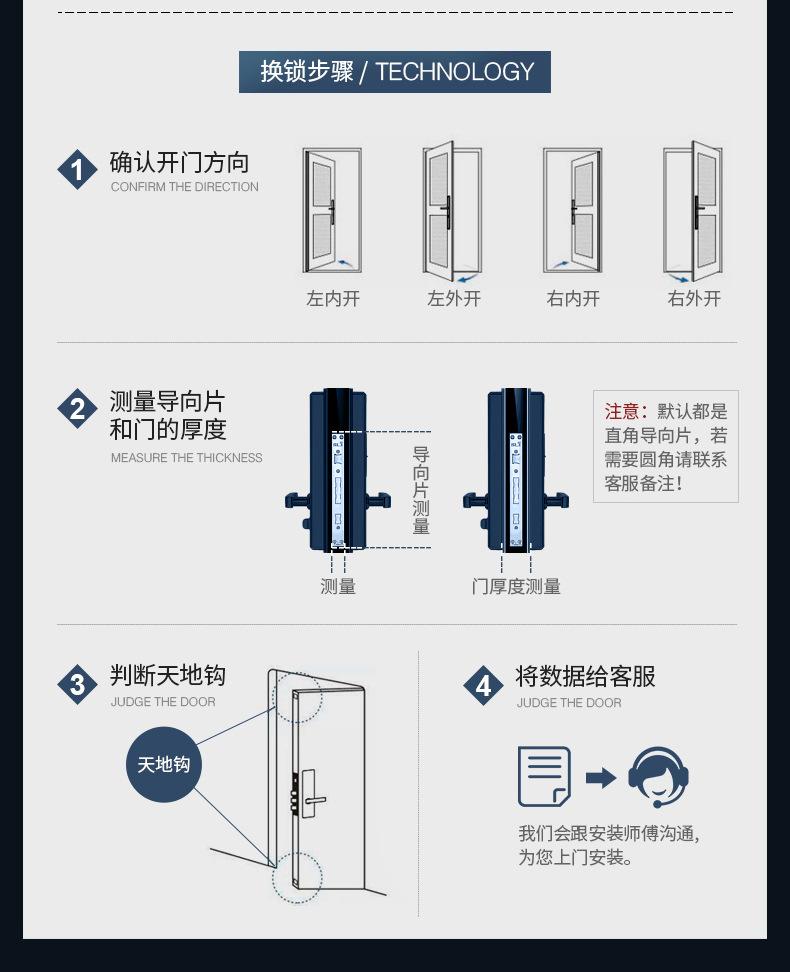 换锁步骤 / TECHNOLOGY

1 确认开门方向
CONFIRM THE DIRECTION

左内开
左外开
右内开
右外开

2 测量导向片和门的厚度
MEASURE THE THICKNESS

导向片测量
测量
门厚度测量

注意：默认都是直角导向片，若需要圆角请联系客服备注！

3 判断天地钩
JUDGE THE DOOR

天地钩

4 将数据给客服
JUDGE THE DOOR

我们会跟安装师傅沟通，为您上门安装。