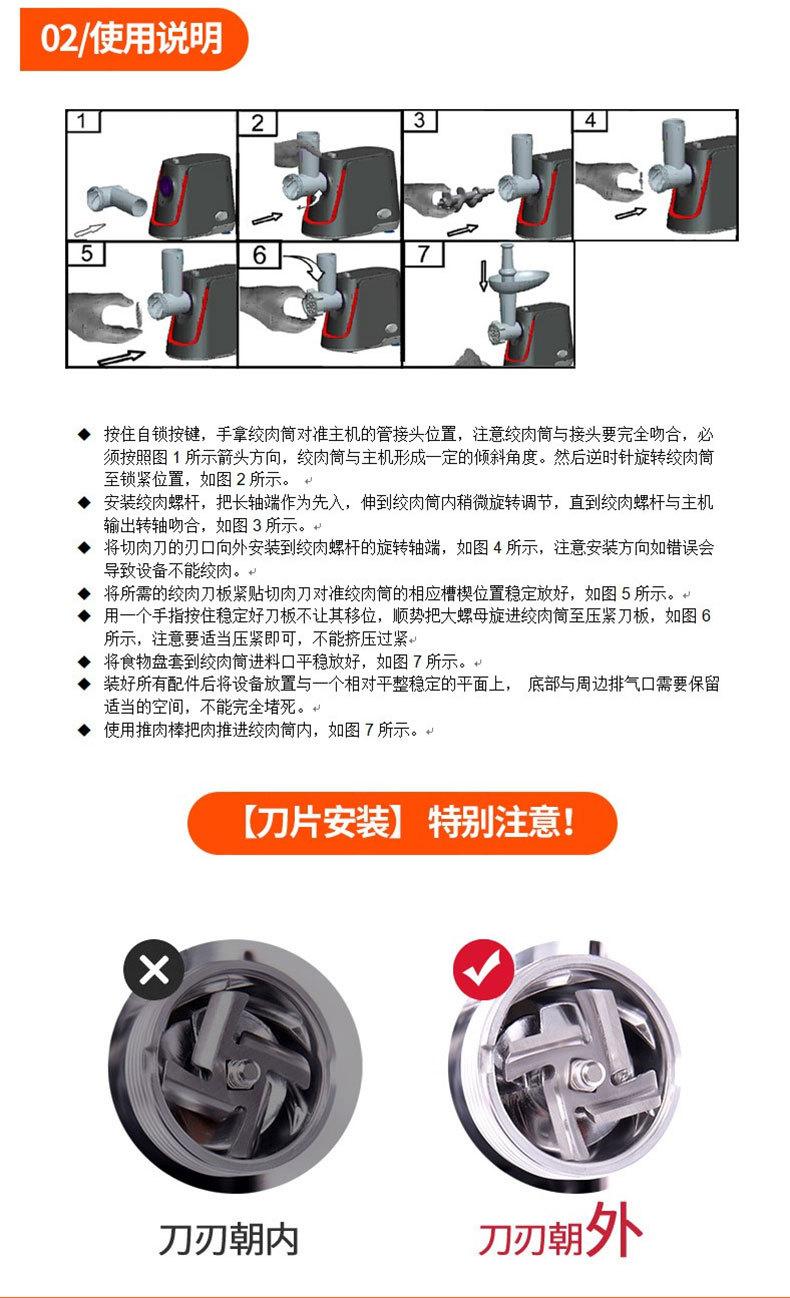 02/使用说明

1
2
3
4
5
6
7

◆ 按住自锁按键，手拿绞肉筒对准主机的管接头位置，注意绞肉筒与接头要完全吻合，必须按照图 1 所示箭头方向，绞肉筒与主机形成一定的倾斜角度。然后逆时针旋转绞肉筒至锁紧位置，如图 2 所示。
◆ 安装绞肉螺杆，把长轴端作为先入，伸到绞肉筒内稍微旋转调节，直到绞肉螺杆与主机输出转轴吻合，如图 3 所示。
◆ 将切肉刀的刃口向外安装到绞肉螺杆的旋转轴端，如图 4 所示，注意安装方向如错误会导致设备不能绞肉。
◆ 将所需的绞肉刀板紧贴切肉刀对准绞肉筒的相应槽楔位置稳定放好，如图 5 所示。
◆ 用一个手指按住稳定好刀板不让其移位，顺势把大螺母旋进绞肉筒至压紧刀板，如图 6 所示，注意要适当压紧即可，不能挤压过紧
◆ 将食物盘套到绞肉筒进料口平稳放好，如图 7 所示。
◆ 装好所有配件后将设备放置与一个相对平整稳定的平面上， 底部与周边排气口需要保留适当的空间，不能完全堵死。
◆ 使用推肉棒把肉推进绞肉筒内，如图 7 所示。

【刀片安装】 特别注意！

刀刃朝内
刀刃朝外