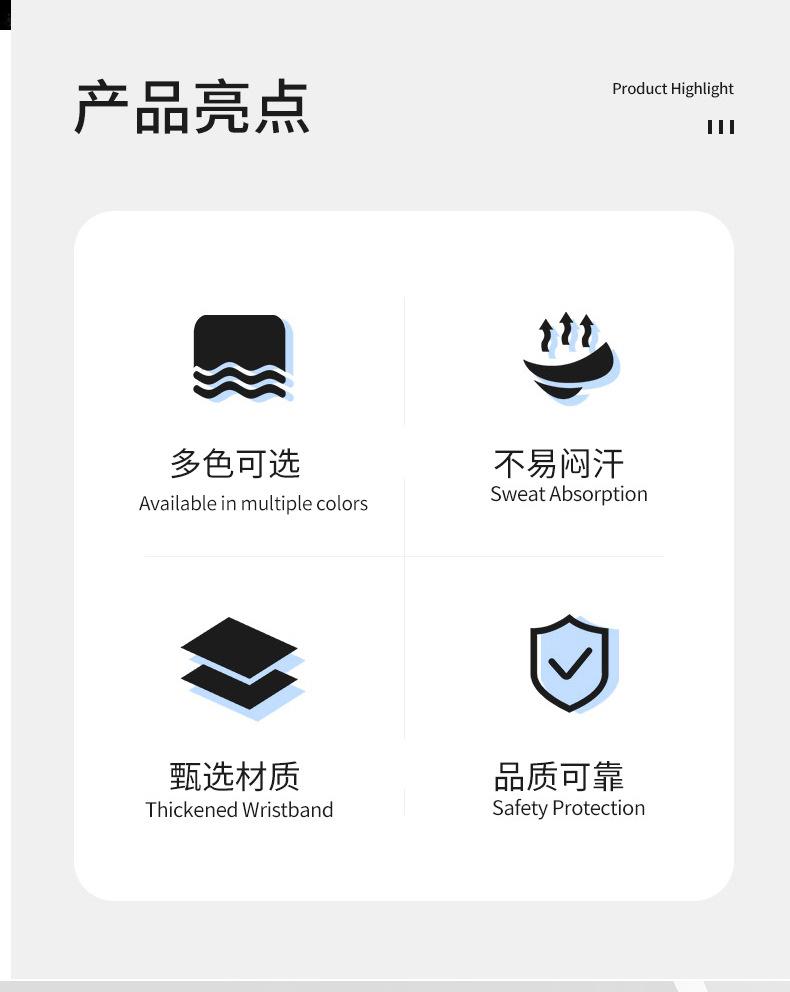 产品亮点

Product Highlight

多色可选
Available in multiple colors

不易闷汗
Sweat Absorption

甄选材质
Thickened Wristband

品质可靠
Safety Protection