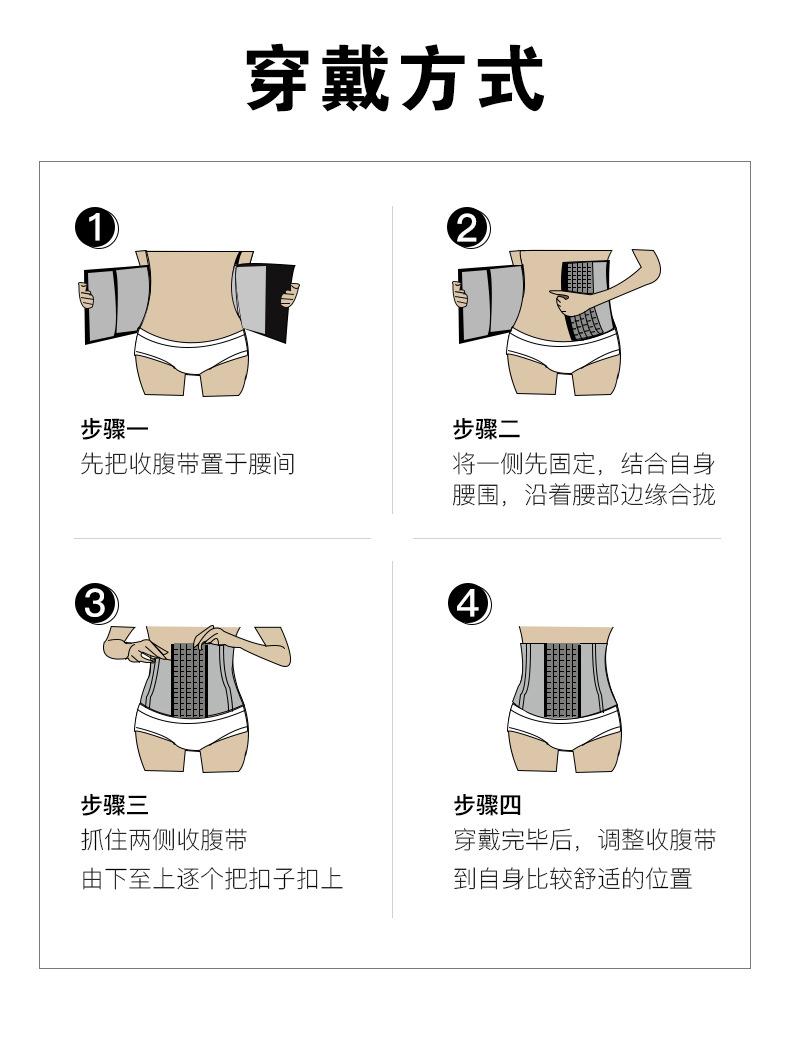 穿戴方式

1

步骤一
先把收腹带置于腰间

2

步骤二
将一侧先固定，结合自身腰围，沿着腰部边缘合拢

3

步骤三
抓住两侧收腹带
由下至上逐个把扣子扣上

4

步骤四
穿戴完毕后，调整收腹带到自身比较舒适的位置