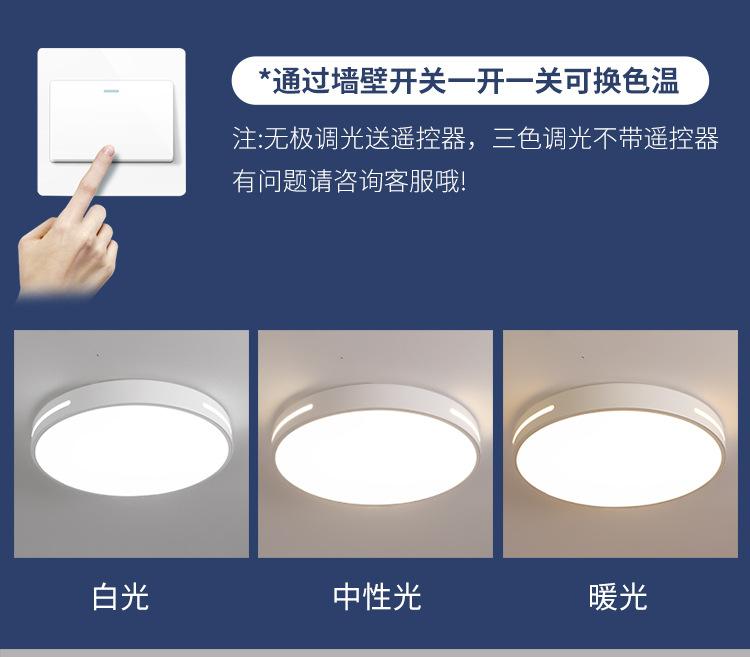 *通过墙壁开关一开一关可换色温

注:无极调光送遥控器，三色调光不带遥控器
有问题请咨询客服哦!

白光

中性光

暖光