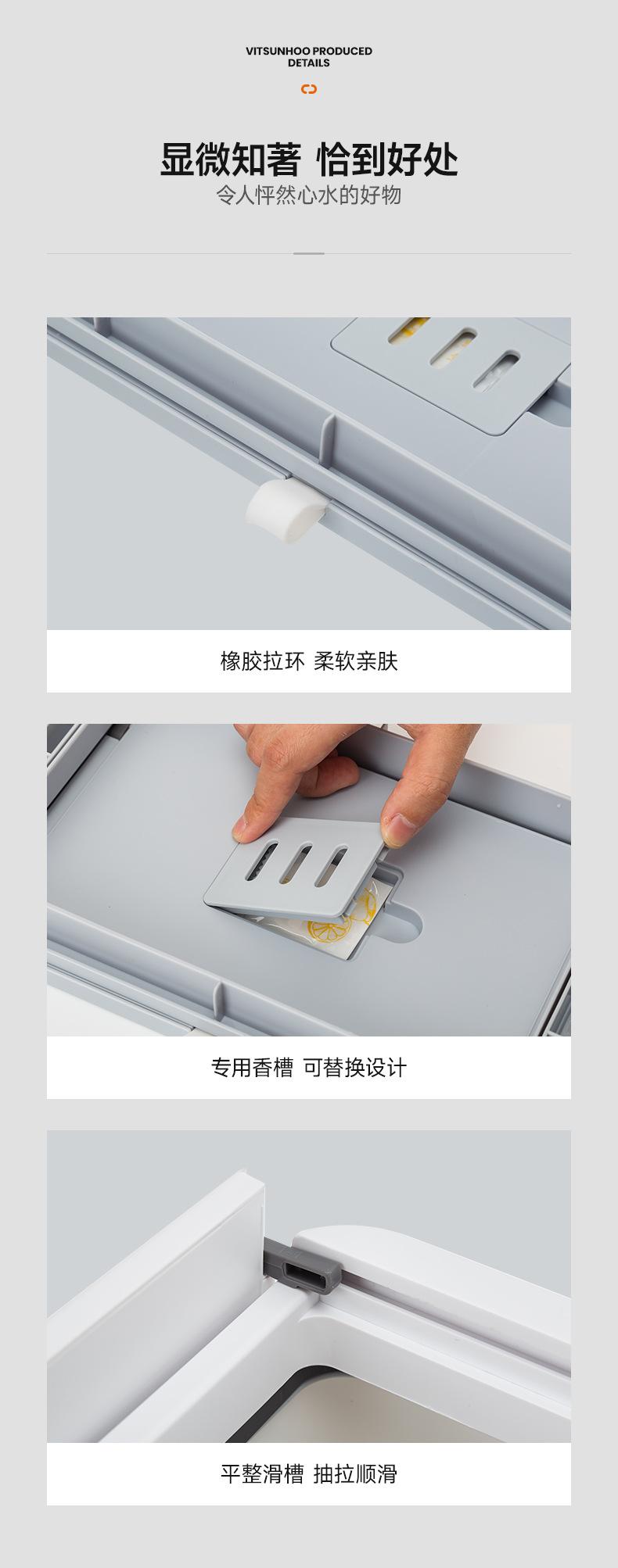 VITSUNHOO PRODUCED DETAILS

显微知著 恰到好处
令人怦然心水的好物

橡胶拉环 柔软亲肤

专用香槽 可替换设计

平整滑槽 抽拉顺滑