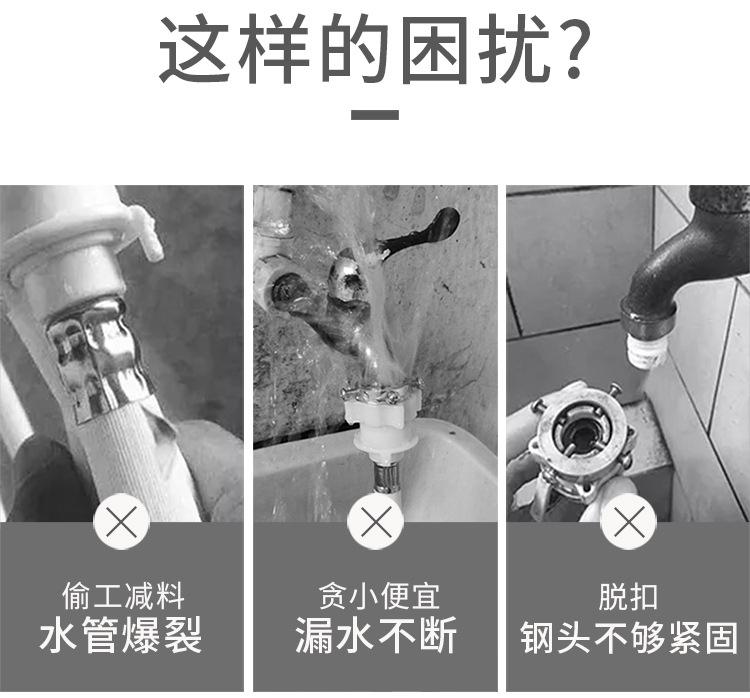 这样的困扰?

偷工减料
水管爆裂

贪小便宜
漏水不断

脱扣
钢头不够紧固