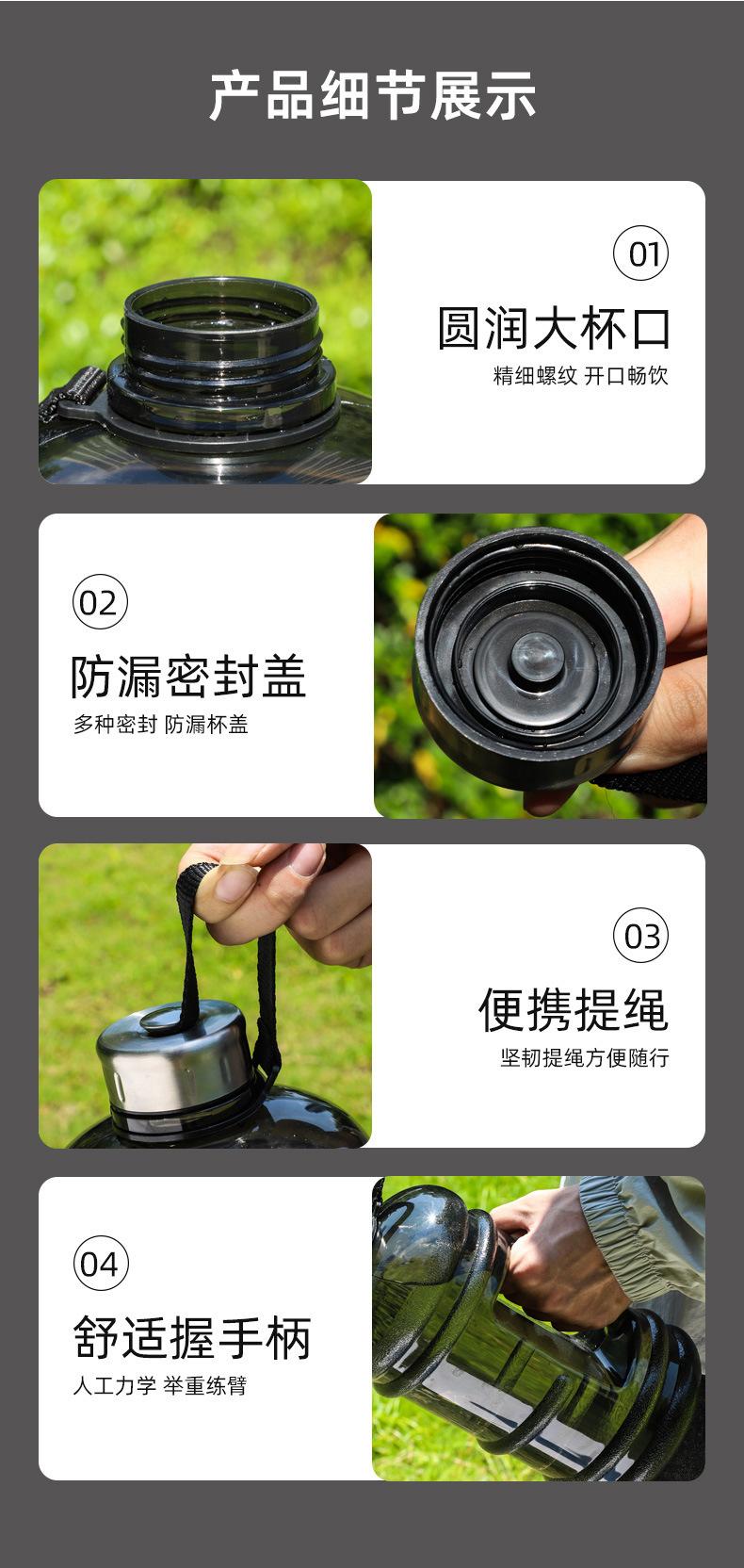 产品细节展示

01

圆润大杯口

精细螺纹 开口畅饮

02

防漏密封盖

多种密封 防漏杯盖

03

便携提绳

坚韧提绳方便随行

04

舒适握手柄

人工力学 举重练臂