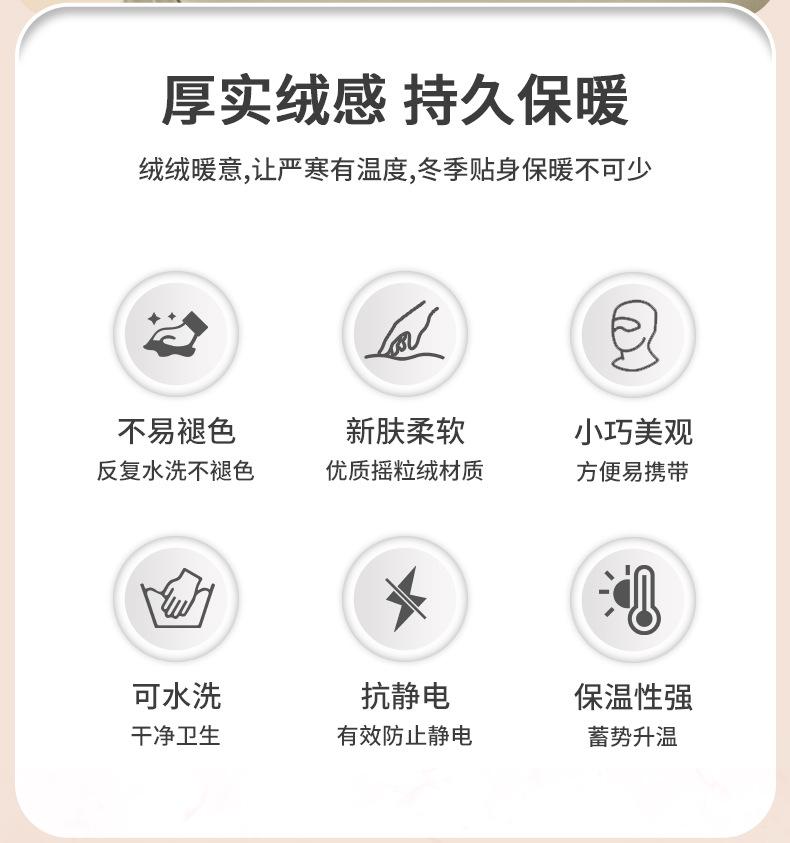 厚实绒感 持久保暖

绒绒暖意,让严寒有温度,冬季贴身保暖不可少

不易褪色
反复水洗不褪色

新肤柔软
优质摇粒绒材质

小巧美观
方便易携带

可水洗
干净卫生

抗静电
有效防止静电

保温性强
蓄势升温