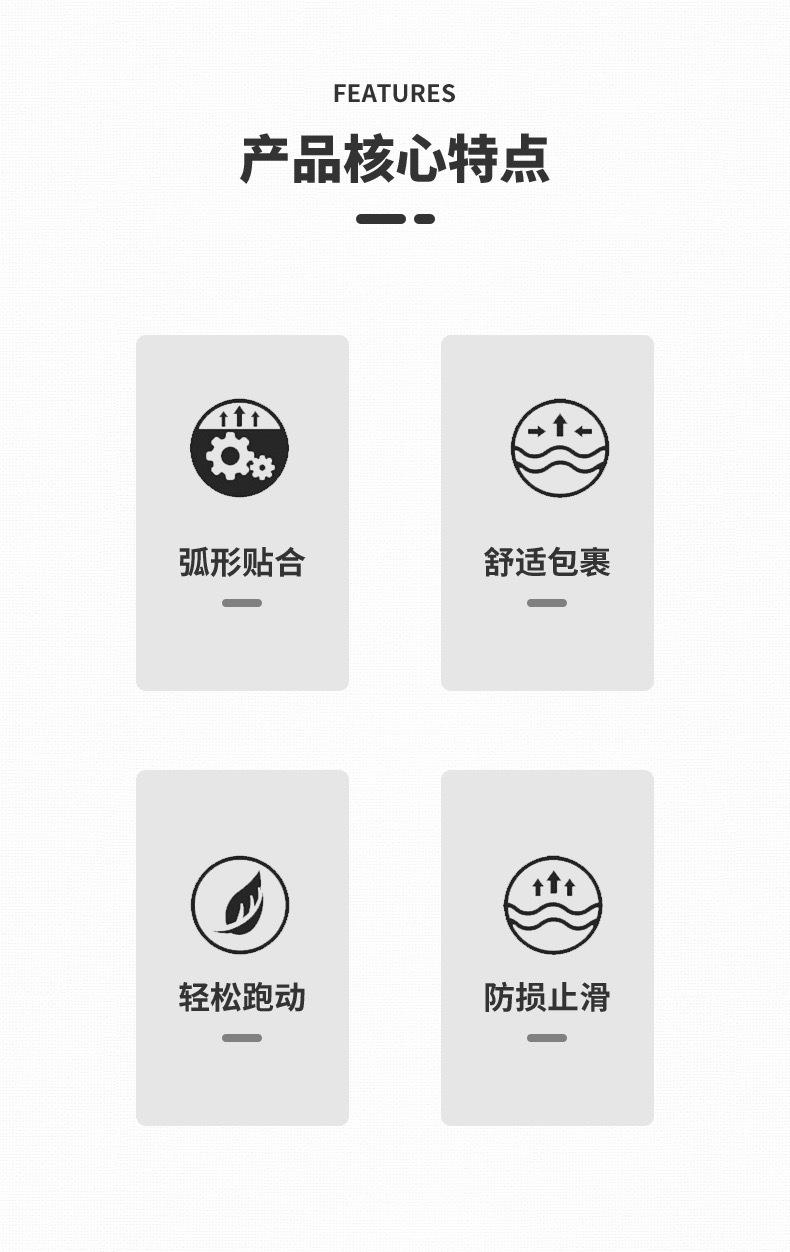 FEATURES

产品核心特点

弧形贴合

舒适包裹

轻松跑动

防损止滑