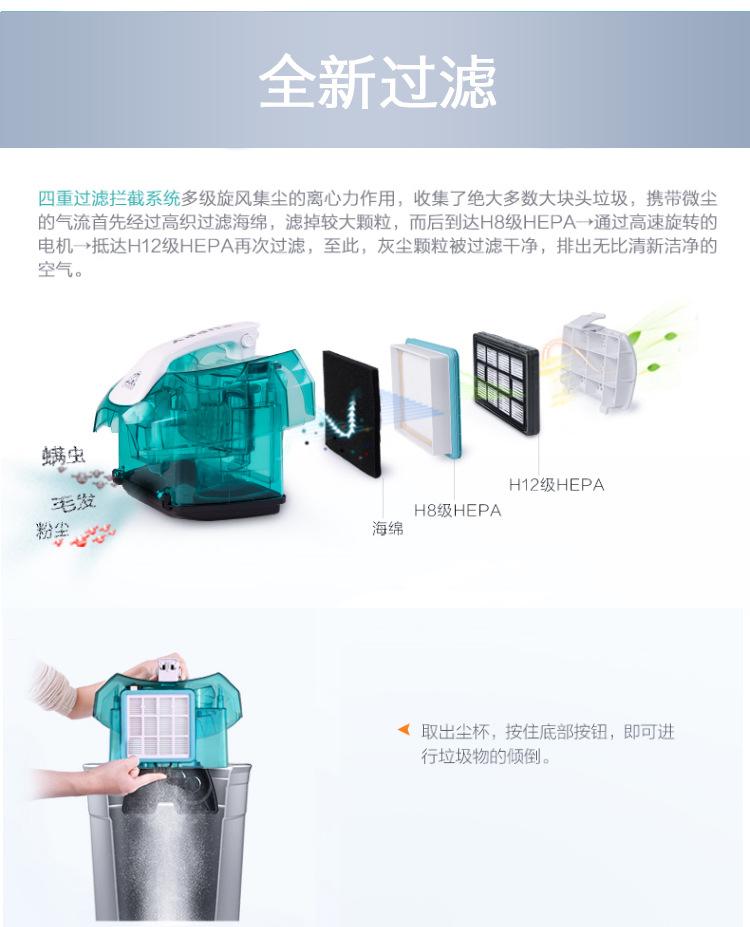 全新过滤

四重过滤拦截系统多级旋风集尘的离心力作用，收集了绝大多数大块头垃圾，携带微尘的气流首先经过高织过滤海绵，滤掉较大颗粒，而后到达H8级HEPA→通过高速旋转的电机→抵达H12级HEPA再次过滤，至此，灰尘颗粒被过滤干净，排出无比清新洁净的空气。

螨虫
毛发
粉尘
海绵
H8级HEPA
H12级HEPA

取出尘杯，按住底部按钮，即可进行垃圾物的倾倒。