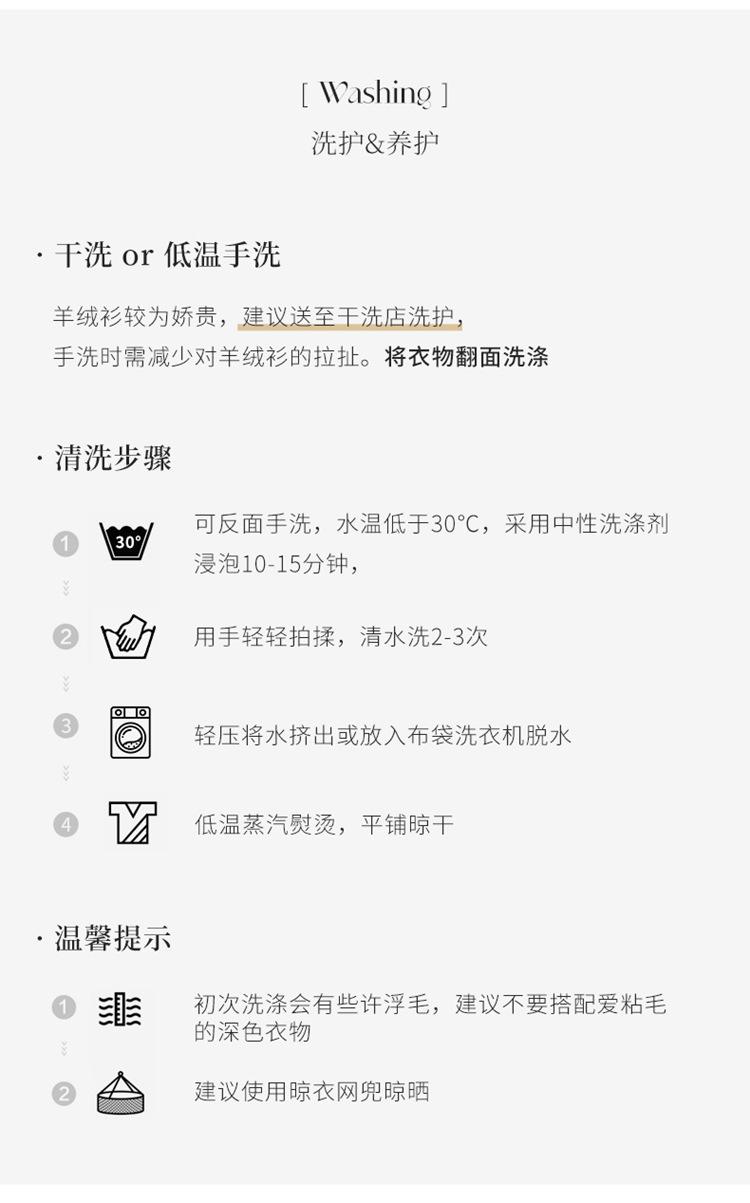 [ Washing ]
洗护&养护

· 干洗 or 低温手洗

羊绒衫较为娇贵，建议送至干洗店洗护，
手洗时需减少对羊绒衫的拉扯。将衣物翻面洗涤

· 清洗步骤

1 30° 可反面手洗，水温低于30°C，采用中性洗涤剂浸泡10-15分钟，

2 用手轻轻拍揉，清水洗2-3次

3 轻压将水挤出或放入布袋洗衣机脱水

4 低温蒸汽熨烫，平铺晾干

· 温馨提示

1 初次洗涤会有些许浮毛，建议不要搭配爱粘毛的深色衣物

2 建议使用晾衣网兜晾晒