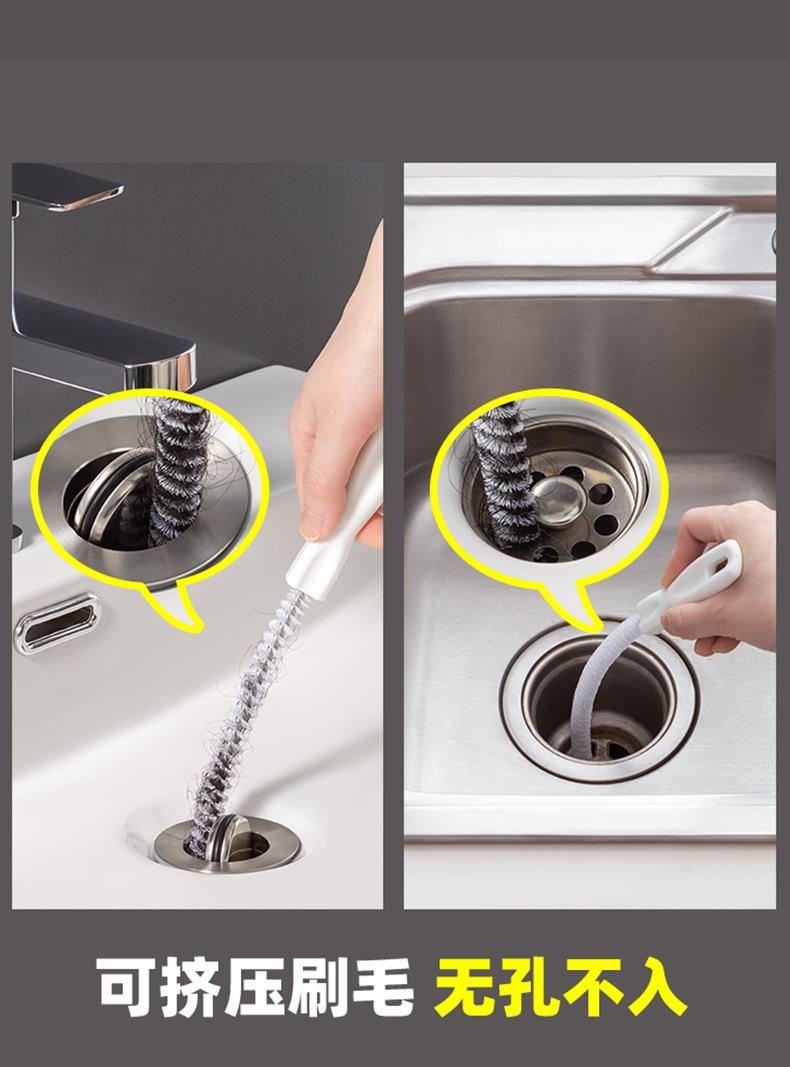 可挤压刷毛 无孔不入