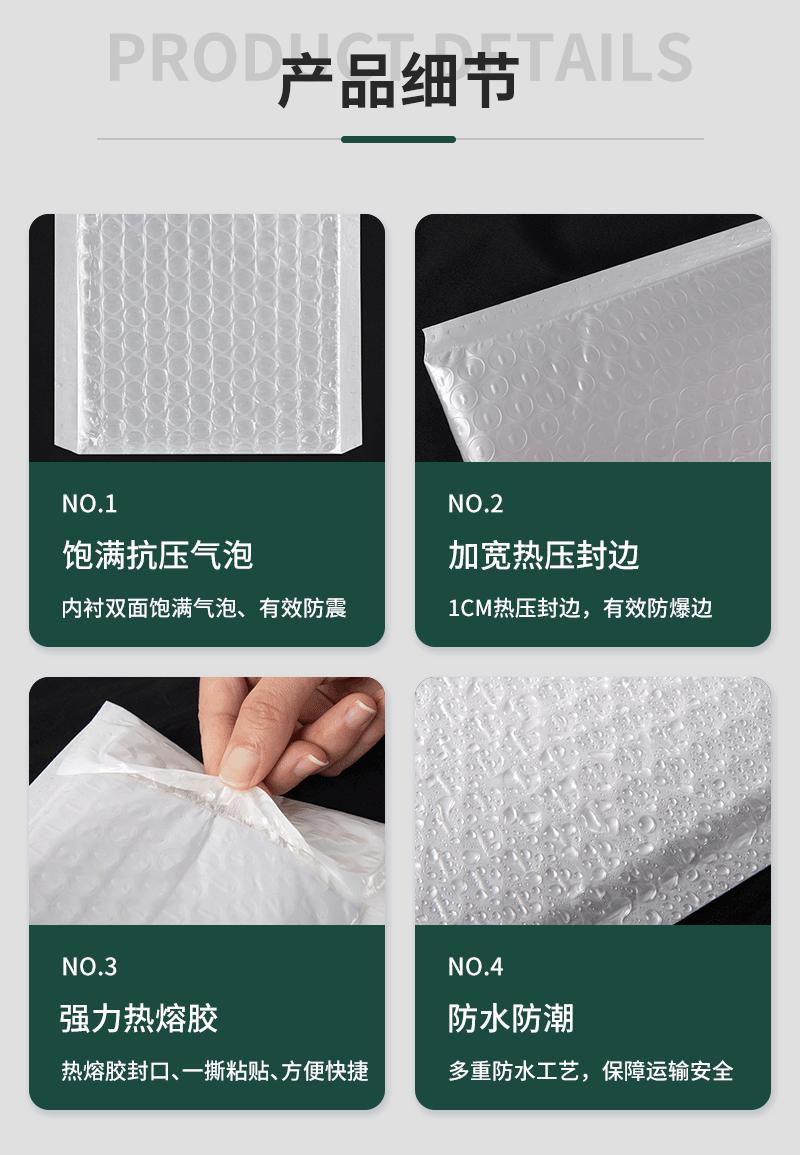 PRODUCT DETAILS
产品细节

NO.1
饱满抗压气泡
内衬双面饱满气泡、有效防震

NO.2
加宽热压封边
1CM热压封边，有效防爆边

NO.3
强力热熔胶
热熔胶封口、一撕粘贴、方便快捷

NO.4
防水防潮
多重防水工艺，保障运输安全