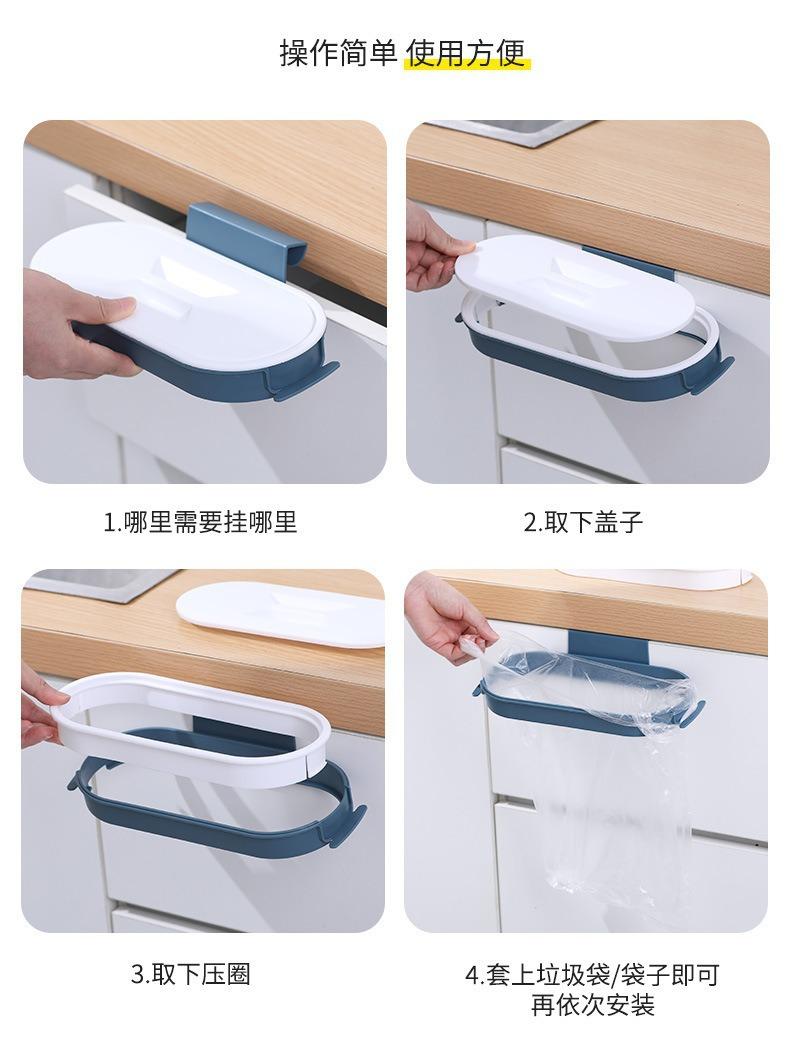 操作简单 使用方便

1.哪里需要挂哪里

2.取下盖子

3.取下压圈

4.套上垃圾袋/袋子即可
再依次安装