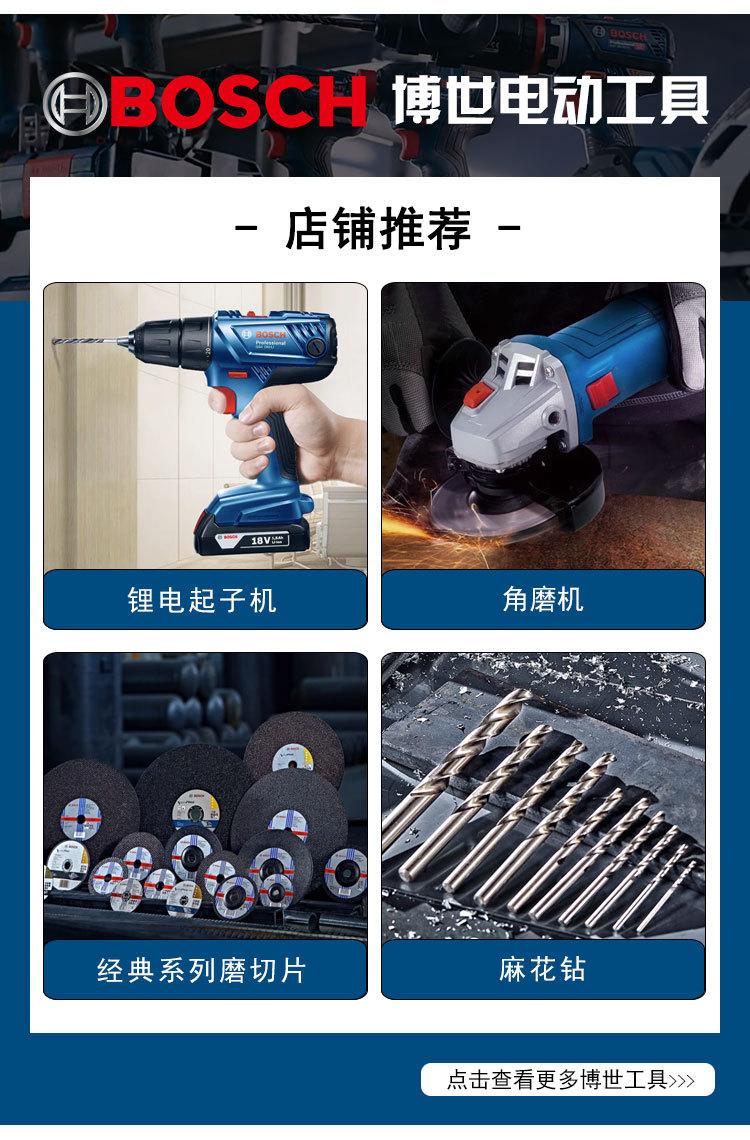 BOSCH 博世电动工具

- 店铺推荐 -

BOSCH
Professional

BOSCH 18V

锂电起子机

角磨机

经典系列磨切片

麻花钻

点击查看更多博世工具>>>