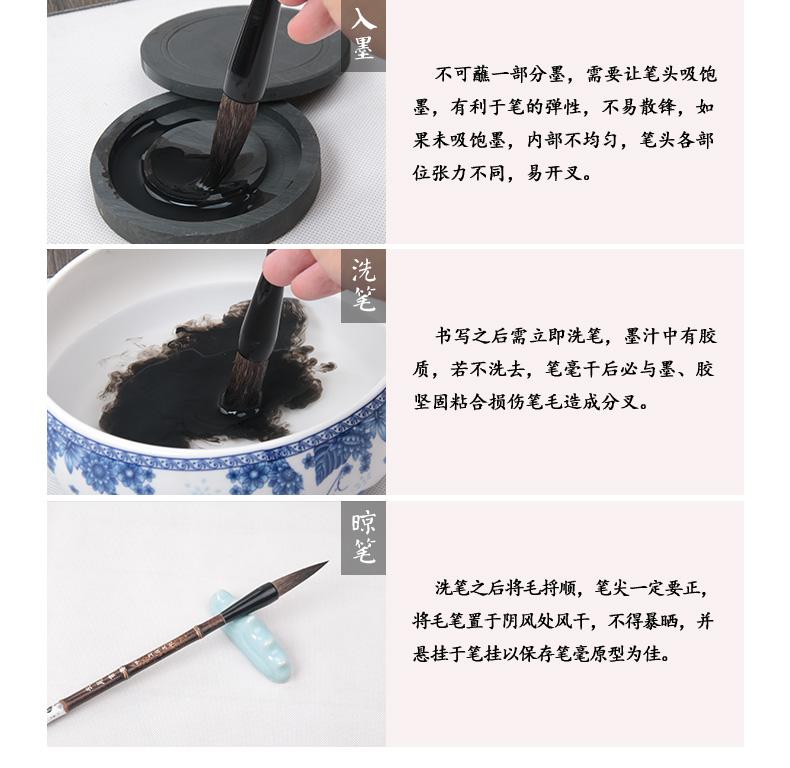 入墨

不可蘸一部分墨，需要让笔头吸饱墨，有利于笔的弹性，不易散锋，如果未吸饱墨，内部不均匀，笔头各部位张力不同，易开叉。

洗笔

书写之后需立即洗笔，墨汁中有胶质，若不洗去，笔毫干后必与墨、胶坚固粘合损伤笔毛造成分叉。

晾笔

洗笔之后将毛捋顺，笔尖一定要正，将毛笔置于阴风处风干，不得暴晒，并悬挂于笔挂以保存笔毫原型为佳。