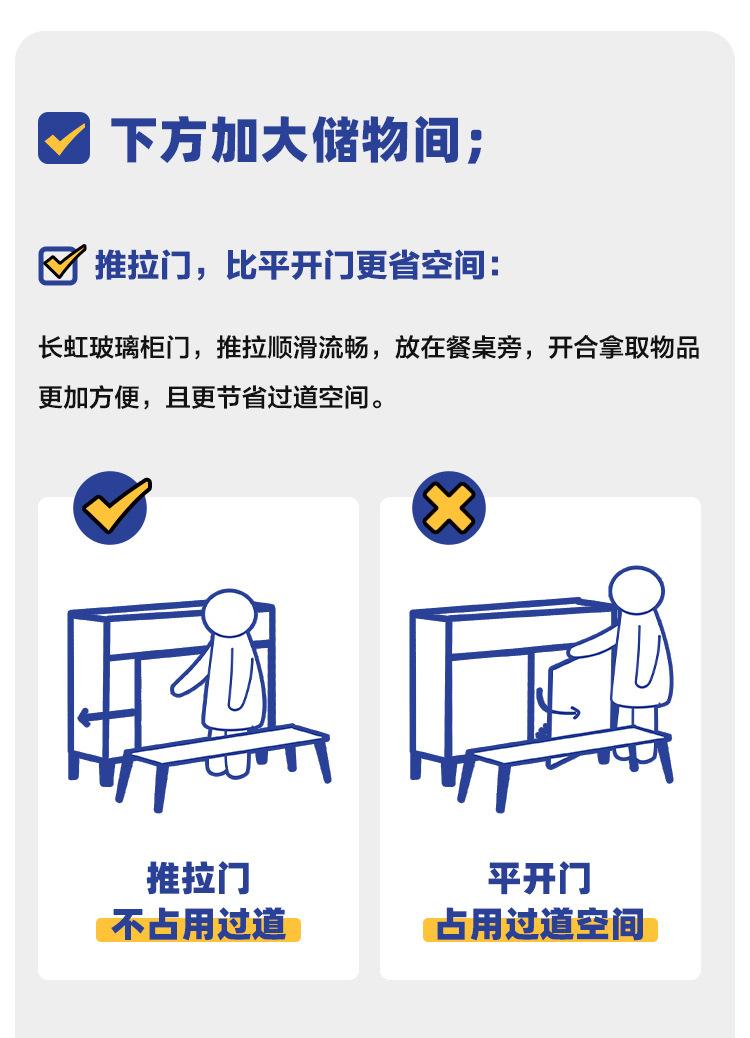 下方加大储物间；

推拉门，比平开门更省空间：

长虹玻璃柜门，推拉顺滑流畅，放在餐桌旁，开合拿取物品更加方便，且更节省过道空间。

推拉门
不占用过道

平开门
占用过道空间