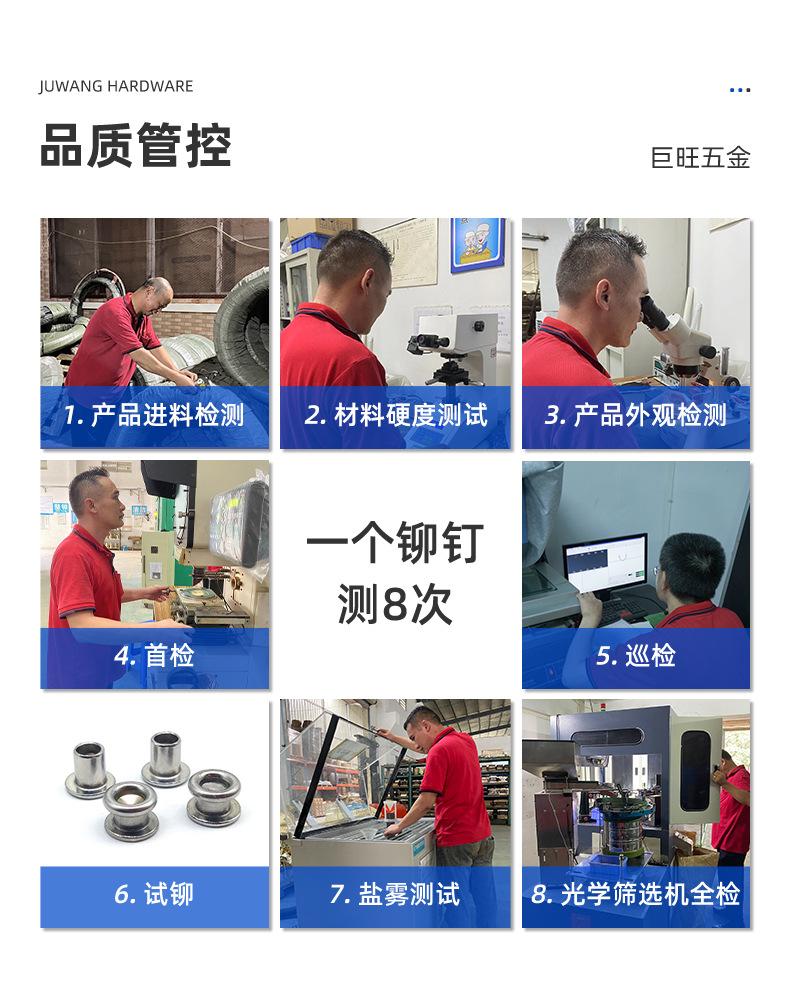 JUWANG HARDWARE

品质管控

巨旺五金

1. 产品进料检测

2. 材料硬度测试

3. 产品外观检测

4. 首检

一个铆钉
测8次

5. 巡检

6. 试铆

7. 盐雾测试

8. 光学筛选机全检