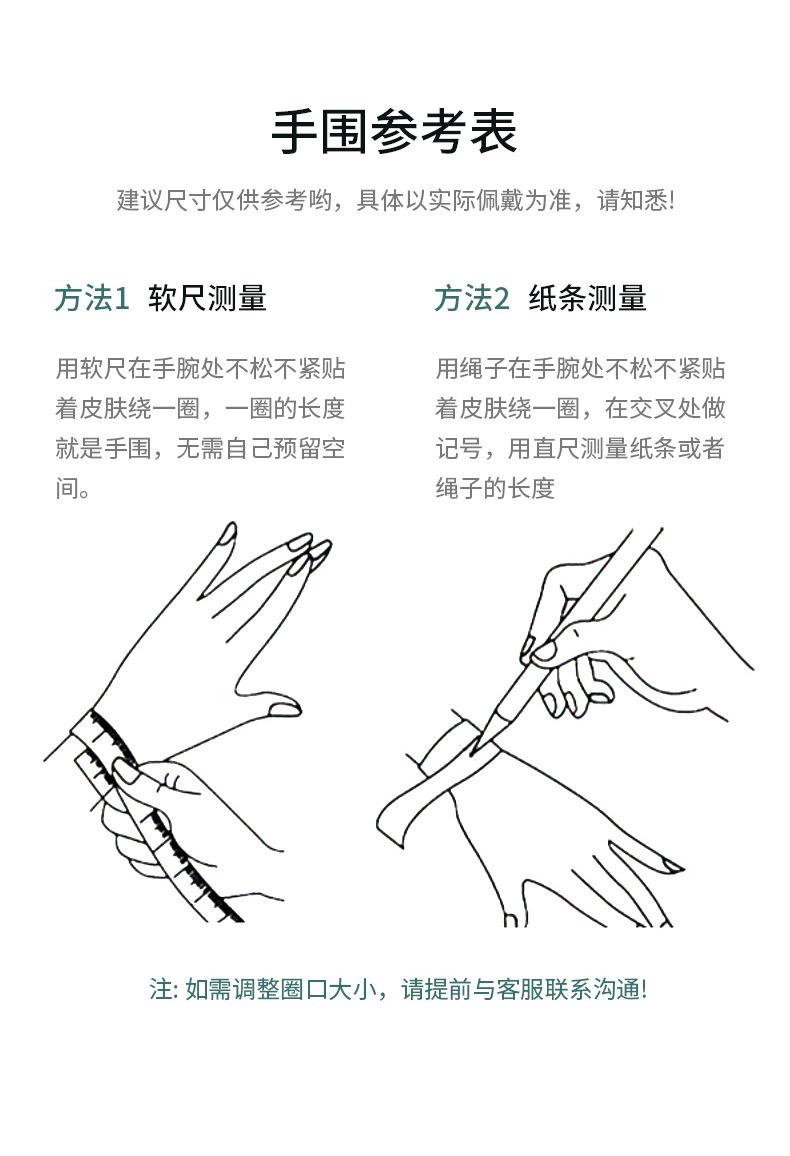 手围参考表

建议尺寸仅供参考哟，具体以实际佩戴为准，请知悉!

方法1 软尺测量

用软尺在手腕处不松不紧贴着皮肤绕一圈，一圈的长度就是手围，无需自己预留空间。

方法2 纸条测量

用绳子在手腕处不松不紧贴着皮肤绕一圈，在交叉处做记号，用直尺测量纸条或者绳子的长度

注: 如需调整圈口大小，请提前与客服联系沟通!