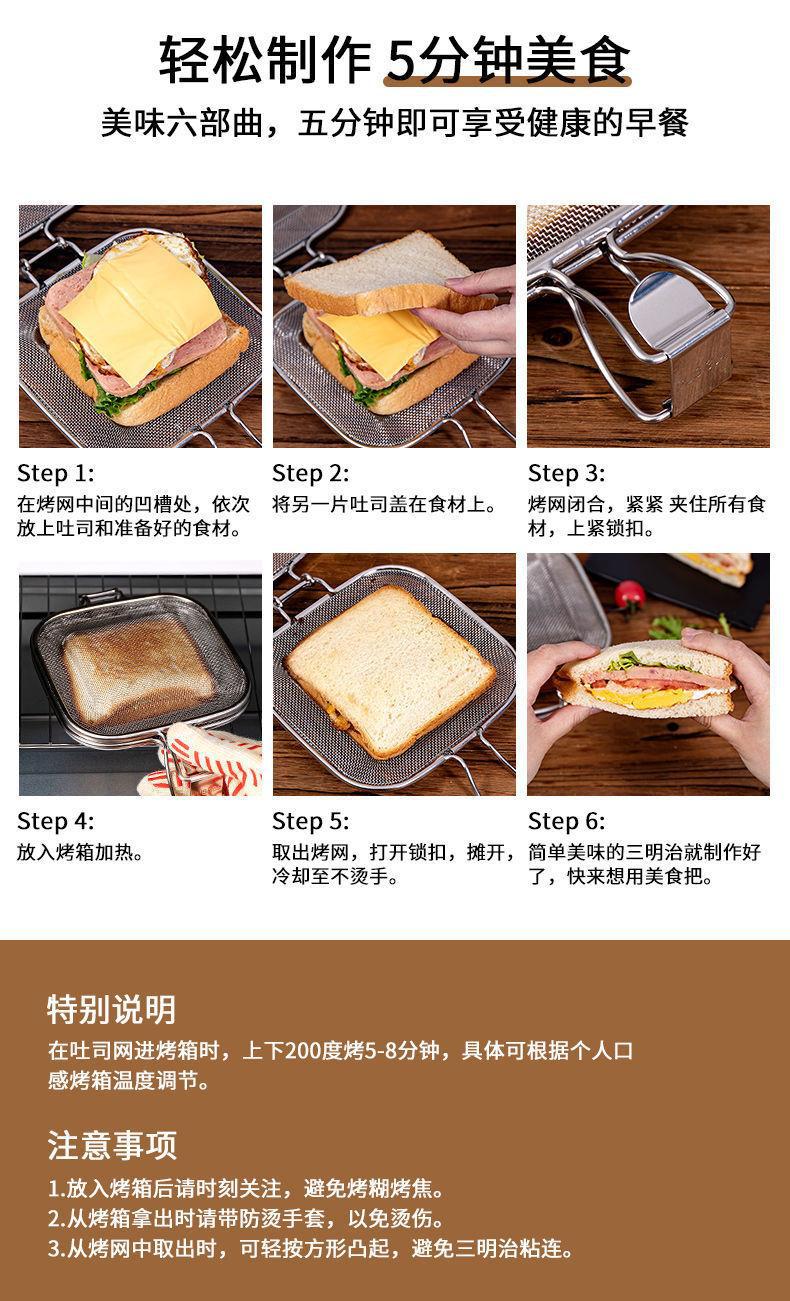 轻松制作 5分钟美食

美味六部曲，五分钟即可享受健康的早餐

Step 1:
在烤网中间的凹槽处，依次放上吐司和准备好的食材。

Step 2:
将另一片吐司盖在食材上。

Step 3:
烤网闭合，紧紧 夹住所有食材，上紧锁扣。

Step 4:
放入烤箱加热。

Step 5:
取出烤网，打开锁扣，摊开，冷却至不烫手。

Step 6:
简单美味的三明治就制作好了，快来想用美食把。

特别说明

在吐司网进烤箱时，上下200度烤5-8分钟，具体可根据个人口感烤箱温度调节。

注意事项

1.放入烤箱后请时刻关注，避免烤糊烤焦。
2.从烤箱拿出时请带防烫手套，以免烫伤。
3.从烤网中取出时，可轻按方形凸起，避免三明治粘连。