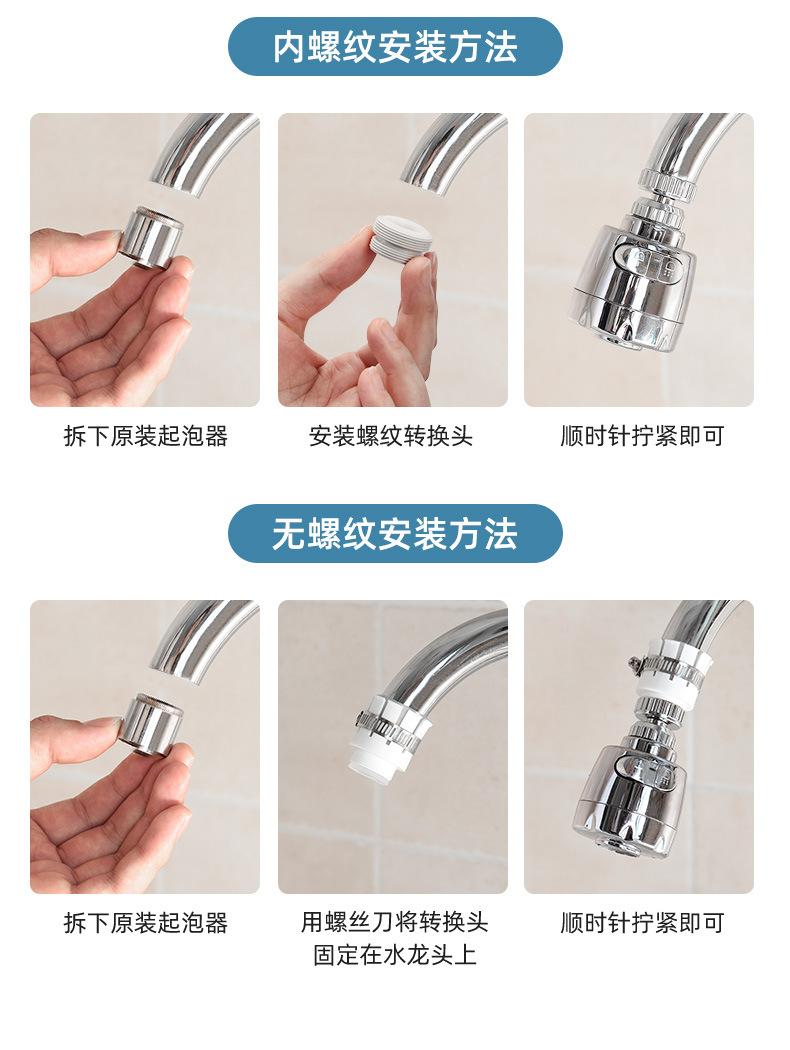 内螺纹安装方法

拆下原装起泡器

安装螺纹转换头

顺时针拧紧即可

无螺纹安装方法

拆下原装起泡器

用螺丝刀将转换头固定在水龙头上

顺时针拧紧即可