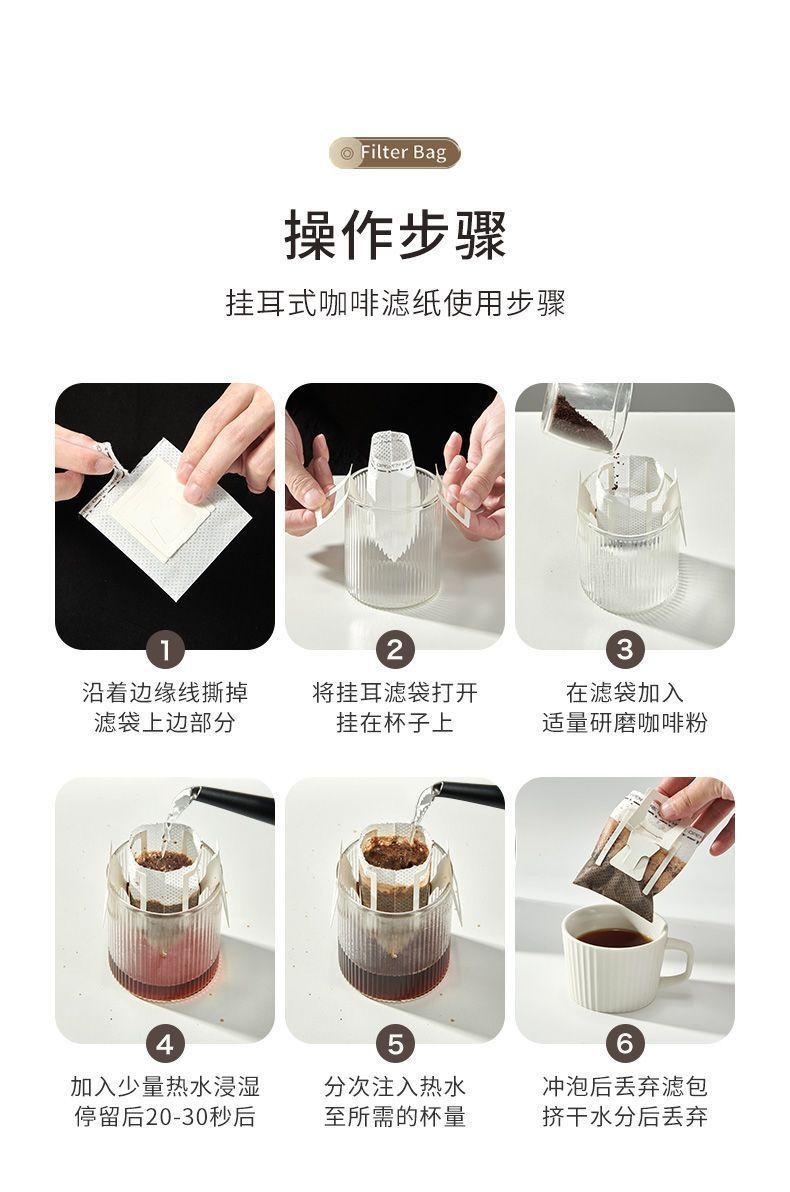 Filter Bag

操作步骤

挂耳式咖啡滤纸使用步骤

1
沿着边缘线撕掉
滤袋上边部分

2
将挂耳滤袋打开
挂在杯子上

3
在滤袋加入
适量研磨咖啡粉

4
加入少量热水浸湿
停留后20-30秒后

5
分次注入热水
至所需的杯量

6
冲泡后丢弃滤包
挤干水分后丢弃