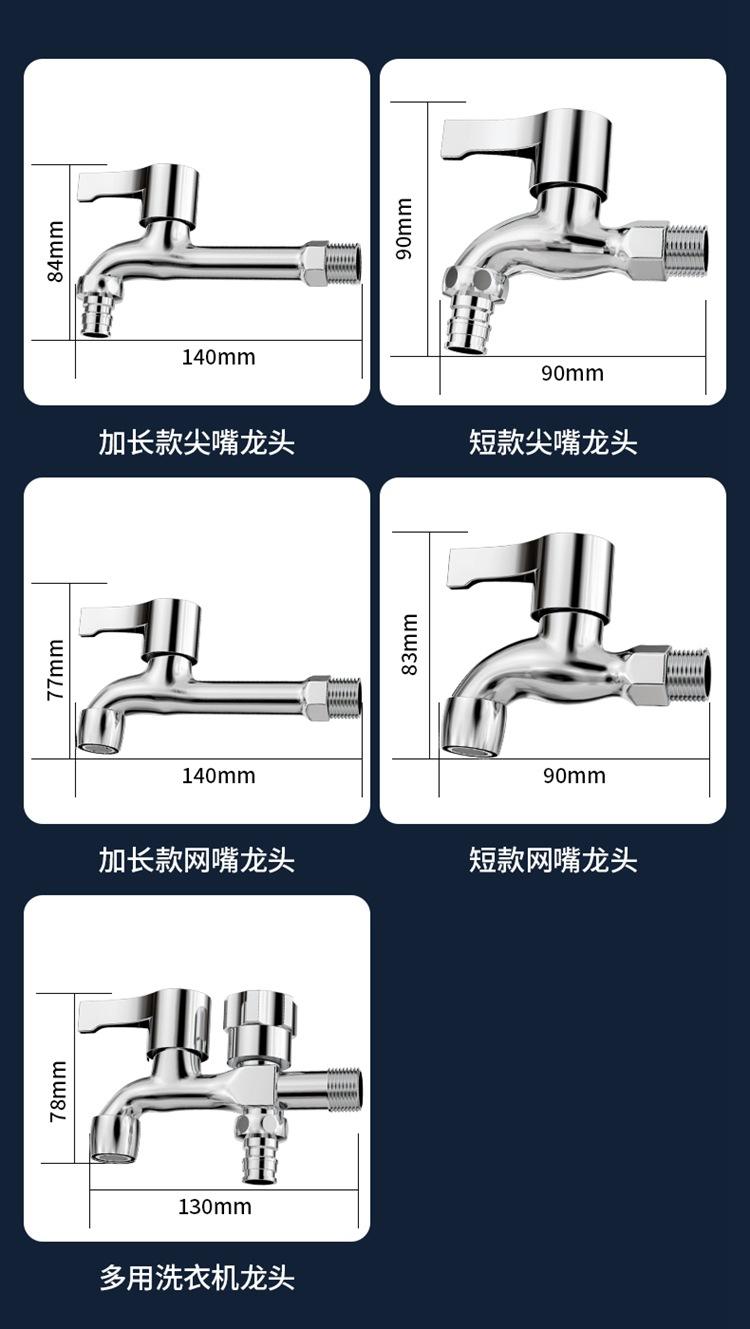 84mm
140mm

加长款尖嘴龙头

90mm
90mm

短款尖嘴龙头

77mm
140mm

加长款网嘴龙头

83mm
90mm

短款网嘴龙头

78mm
130mm

多用洗衣机龙头