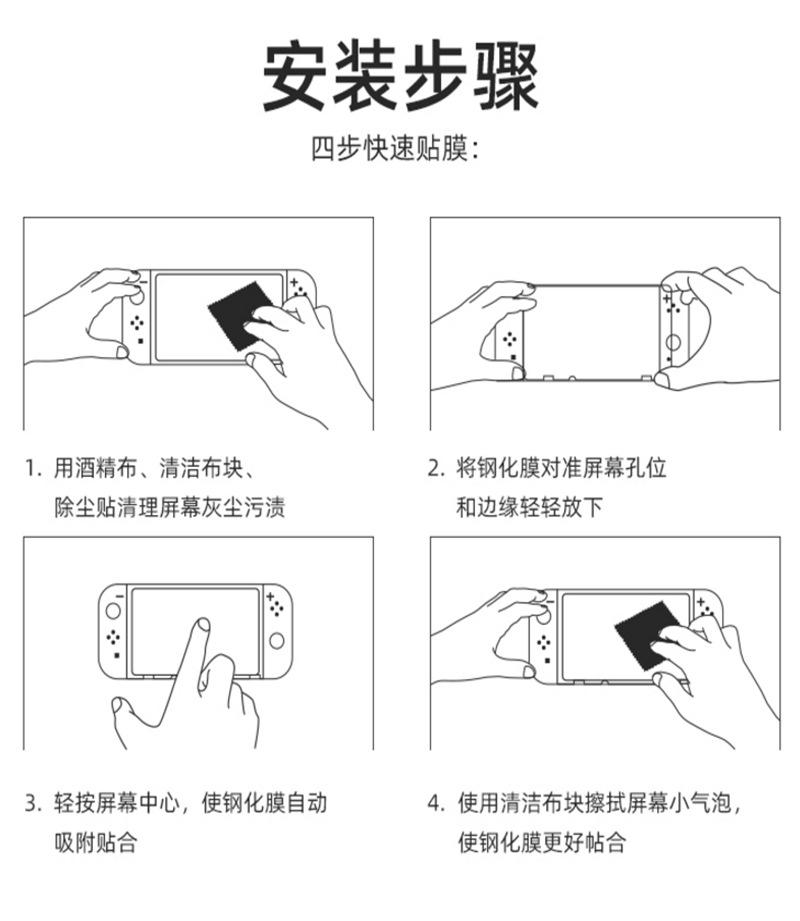 安装步骤

四步快速贴膜:

1. 用酒精布、清洁布块、除尘贴清理屏幕灰尘污渍

2. 将钢化膜对准屏幕孔位和边缘轻轻放下

3. 轻按屏幕中心，使钢化膜自动吸附贴合

4. 使用清洁布块擦拭屏幕小气泡，使钢化膜更好帖合