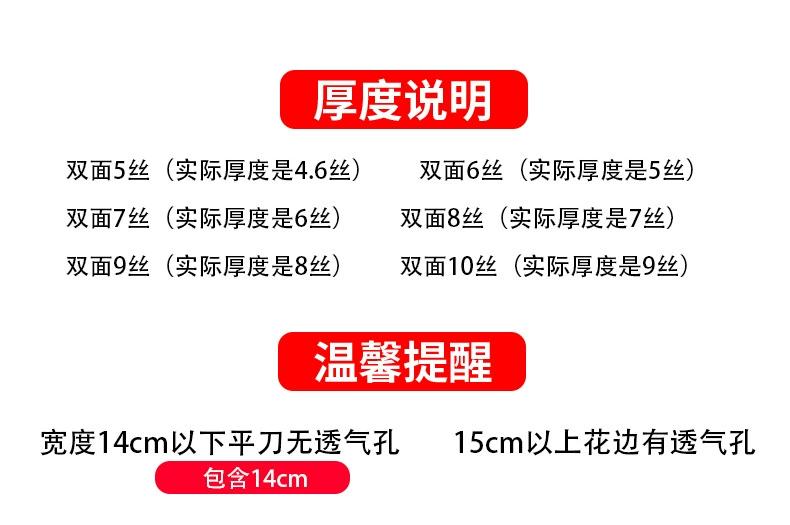 厚度说明

双面5丝（实际厚度是4.6丝） 双面6丝（实际厚度是5丝）

双面7丝（实际厚度是6丝） 双面8丝（实际厚度是7丝）

双面9丝（实际厚度是8丝） 双面10丝（实际厚度是9丝）

温馨提醒

宽度14cm以下平刀无透气孔 15cm以上花边有透气孔

包含14cm