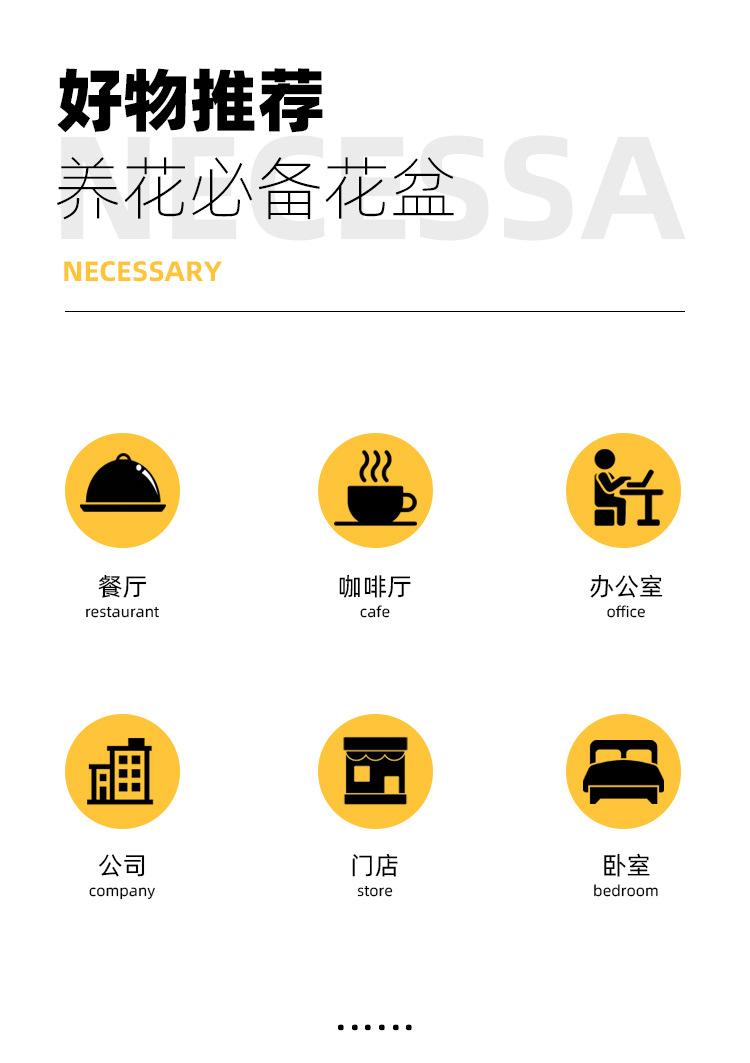 好物推荐
养花必备花盆

NECESSARY

餐厅
restaurant

咖啡厅
cafe

办公室
office

公司
company

门店
store

卧室
bedroom

NECESSA