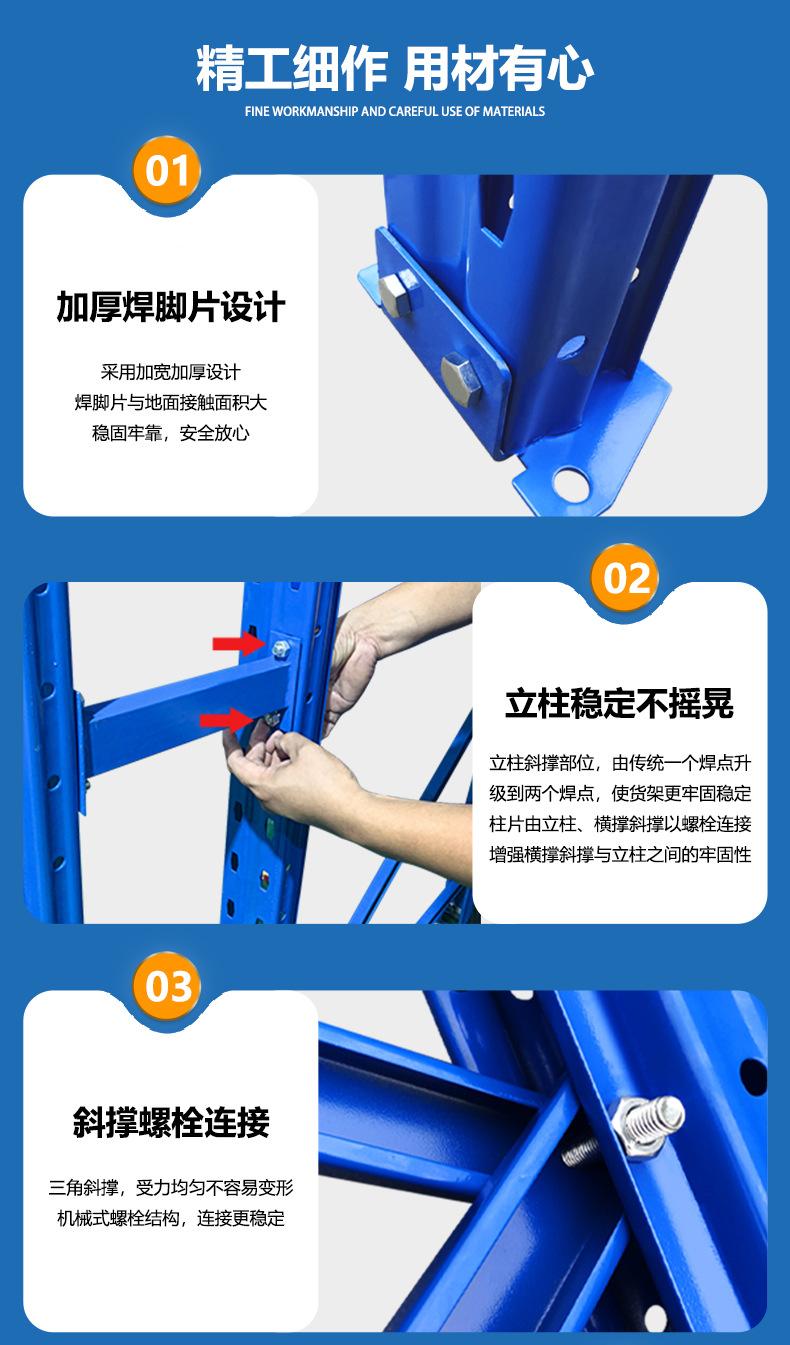 精工细作 用材有心

FINE WORKMANSHIP AND CAREFUL USE OF MATERIALS

01

加厚焊脚片设计

采用加宽加厚设计
焊脚片与地面接触面积大
稳固牢靠，安全放心

02

立柱稳定不摇晃

立柱斜撑部位，由传统一个焊点升级到两个焊点，使货架更牢固稳定
柱片由立柱、横撑斜撑以螺栓连接
增强横撑斜撑与立柱之间的牢固性

03

斜撑螺栓连接

三角斜撑，受力均匀不容易变形
机械式螺栓结构，连接更稳定