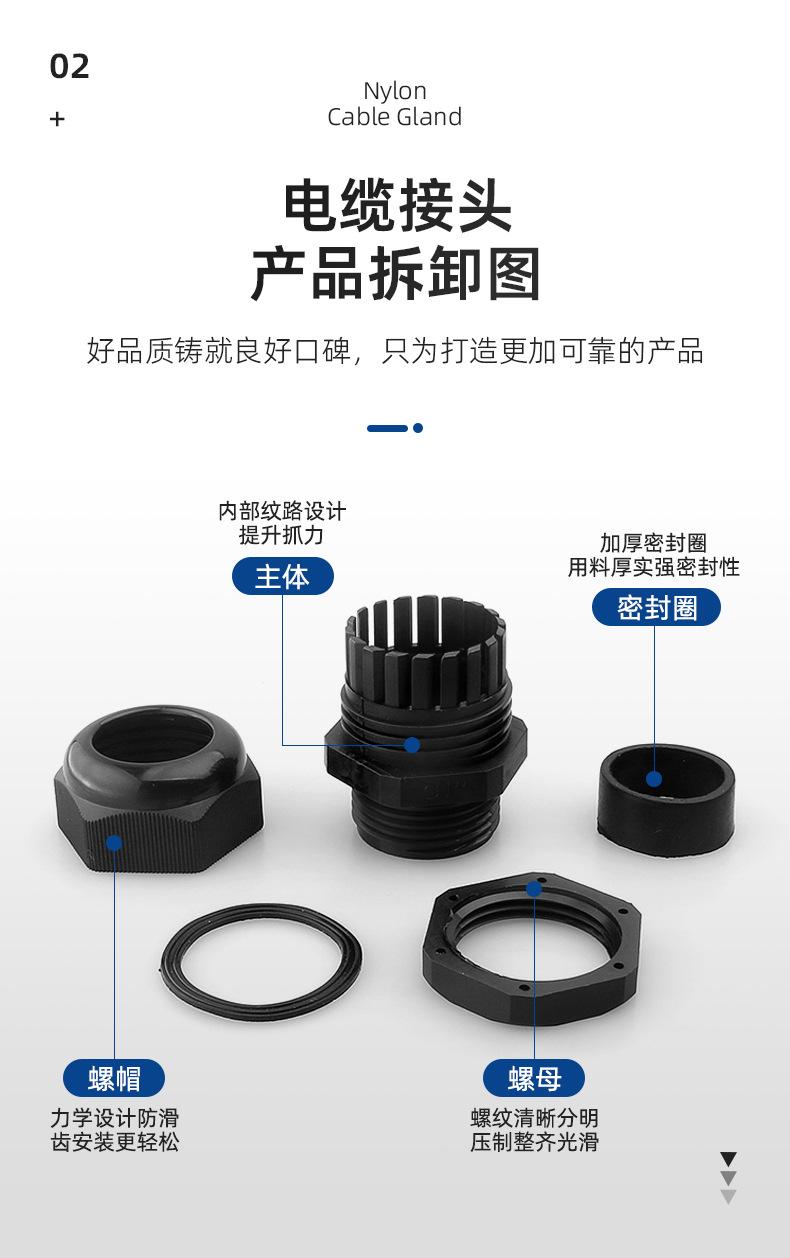 02

+

Nylon
Cable Gland

电缆接头
产品拆卸图

好品质铸就良好口碑，只为打造更加可靠的产品

内部纹路设计
提升抓力

主体

加厚密封圈
用料厚实强密封性

密封圈

螺帽

力学设计防滑
齿安装更轻松

螺母

螺纹清晰分明
压制整齐光滑