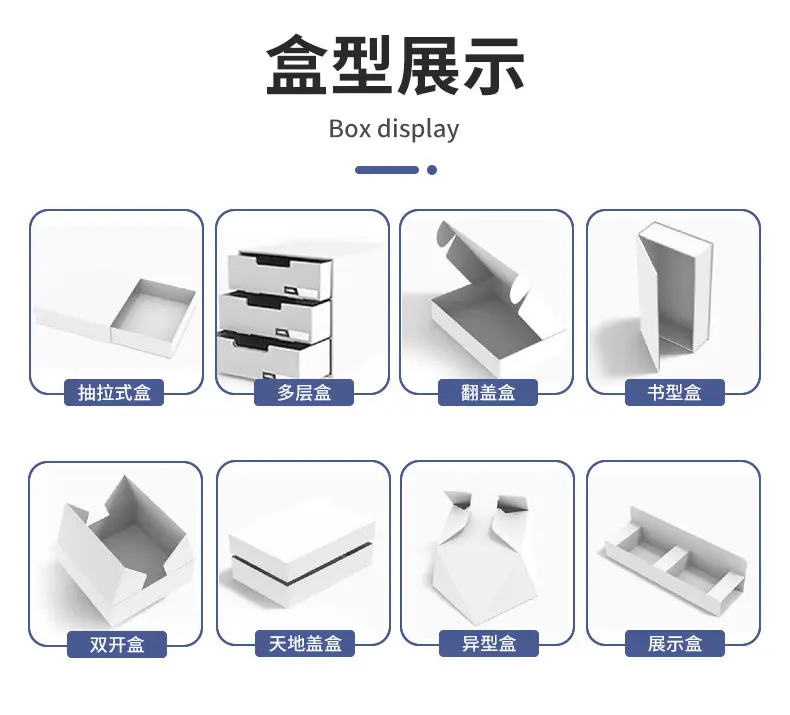 盒型展示

Box display

抽拉式盒

多层盒

翻盖盒

书型盒

双开盒

天地盖盒

异型盒

展示盒