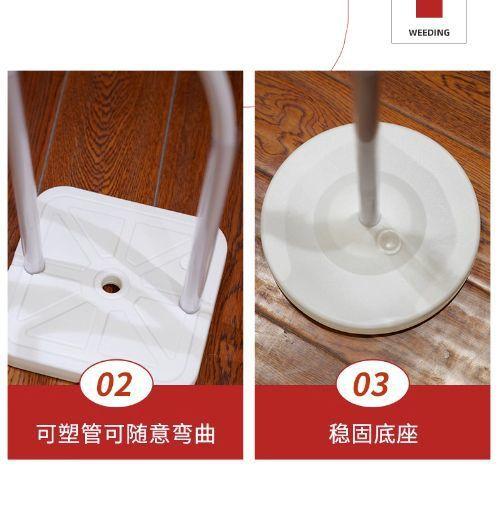 WEEDING

02

可塑管可随意弯曲

03

稳固底座