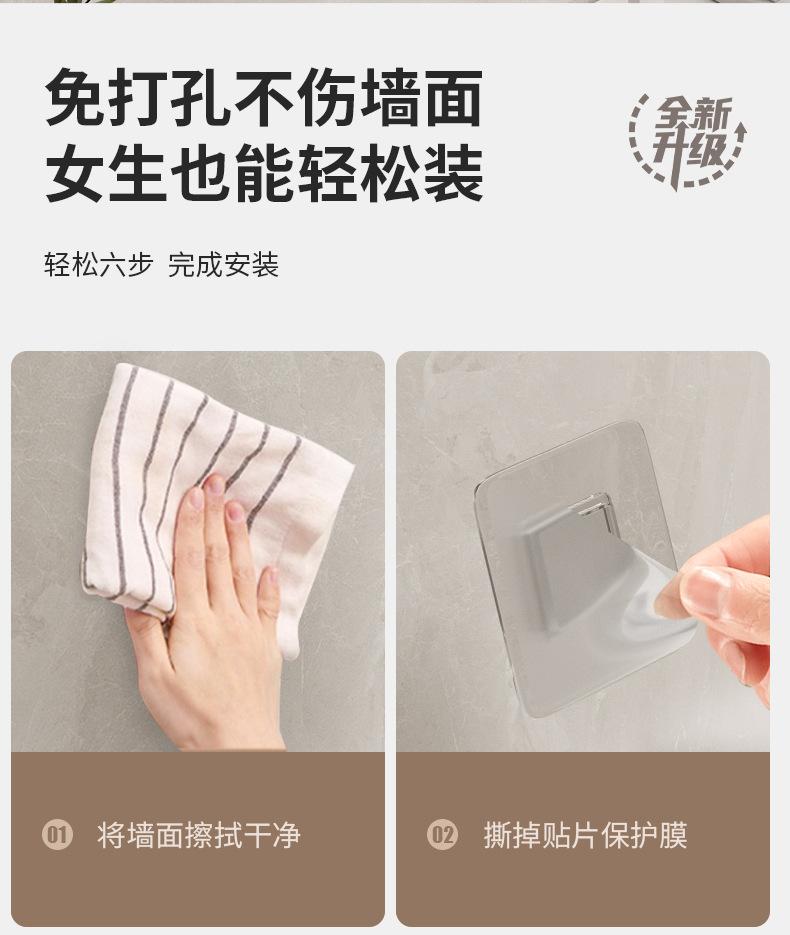 免打孔不伤墙面
女生也能轻松装

全新升级

轻松六步 完成安装

01 将墙面擦拭干净

02 撕掉贴片保护膜