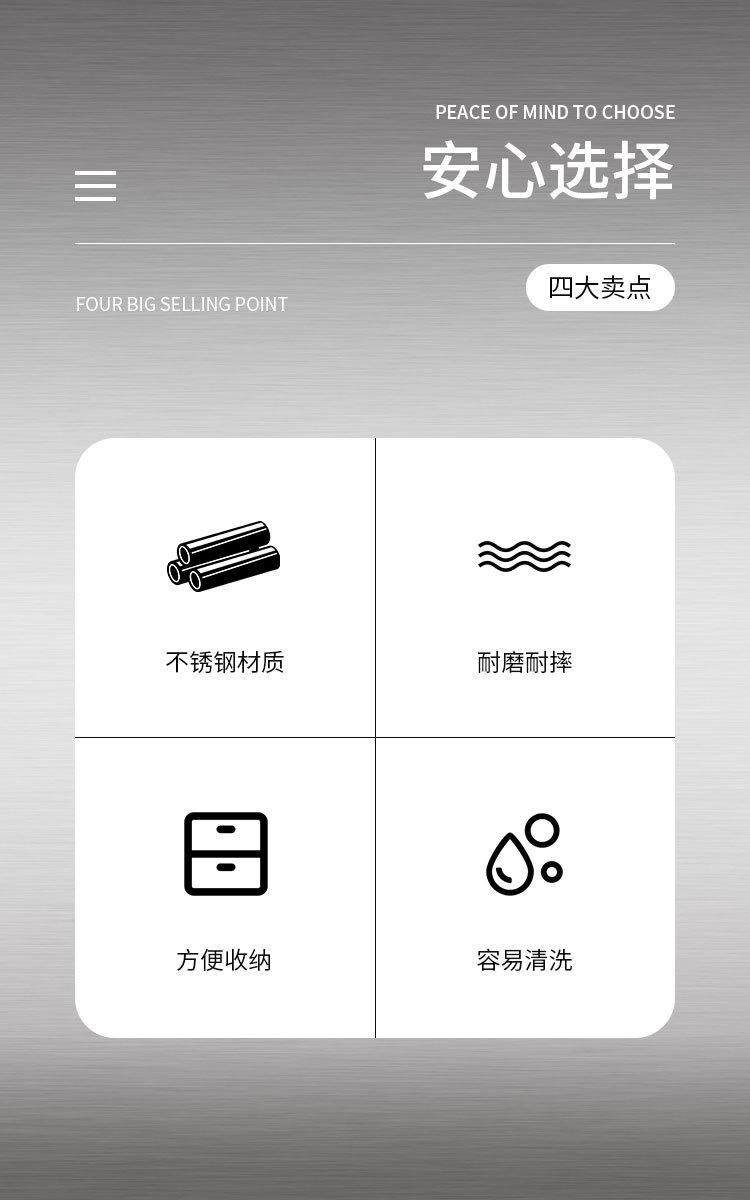 PEACE OF MIND TO CHOOSE

安心选择

FOUR BIG SELLING POINT

四大卖点

不锈钢材质

耐磨耐摔

方便收纳

容易清洗