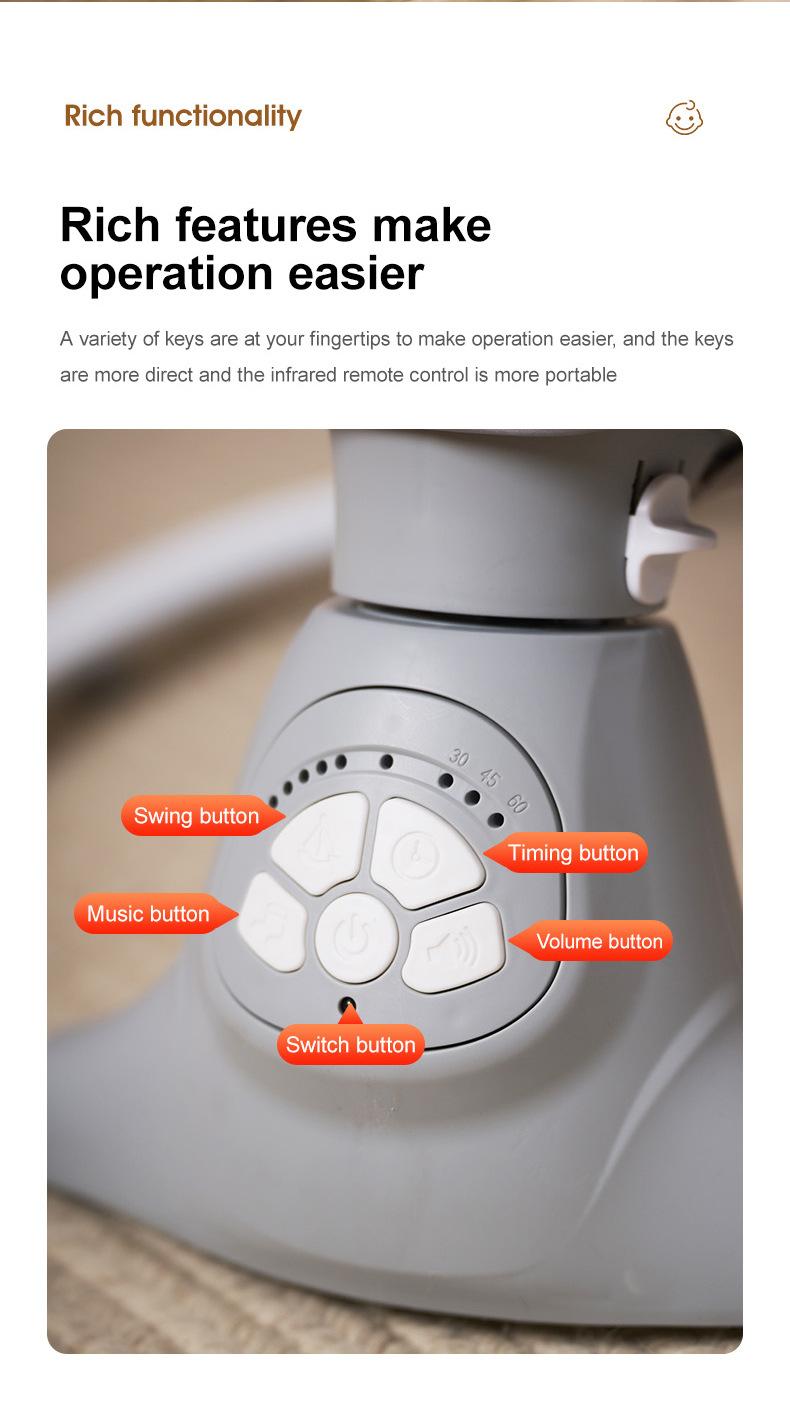 Rich functionality

Rich features make operation easier

A variety of keys are at your fingertips to make operation easier, and the keys are more direct and the infrared remote control is more portable

30 45 60

Swing button

Timing button

Music button

Volume button

Switch button