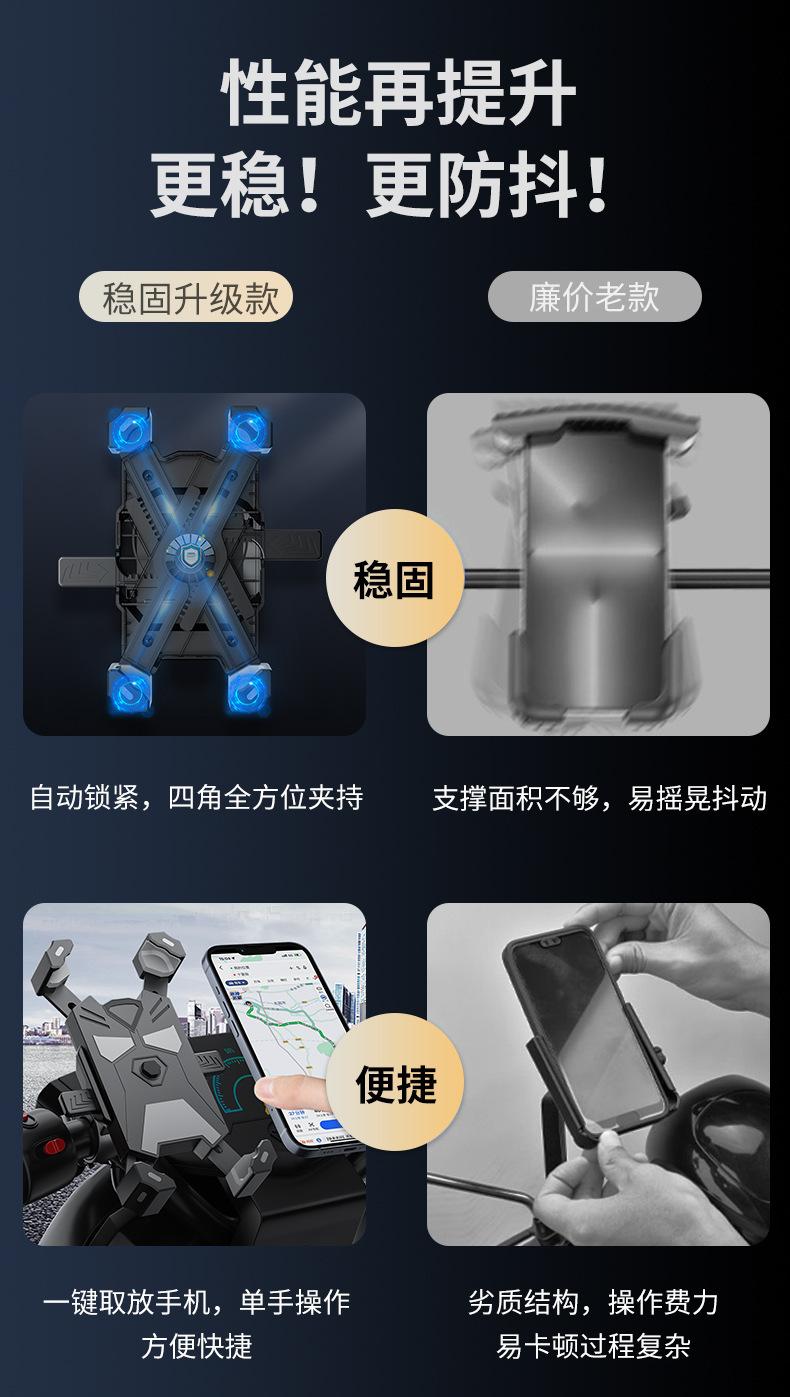 性能再提升
更稳！更防抖！

稳固升级款

廉价老款

稳固

自动锁紧，四角全方位夹持

支撑面积不够，易摇晃抖动

便捷

一键取放手机，单手操作方便快捷

劣质结构，操作费力易卡顿过程复杂