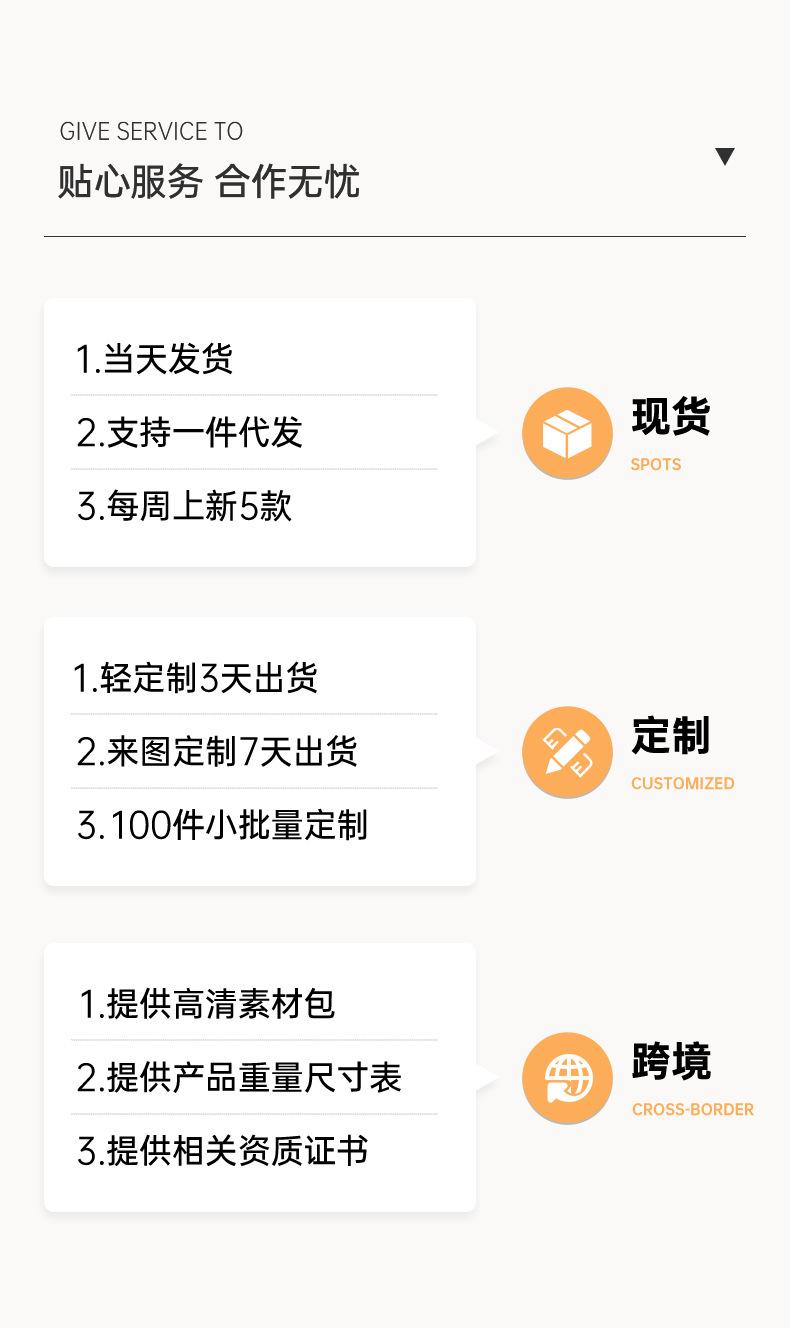 GIVE SERVICE TO
贴心服务 合作无忧

1.当天发货
2.支持一件代发
3.每周上新5款

现货
SPOTS

1.轻定制3天出货
2.来图定制7天出货
3.100件小批量定制

定制
CUSTOMIZED

1.提供高清素材包
2.提供产品重量尺寸表
3.提供相关资质证书

跨境
CROSS-BORDER