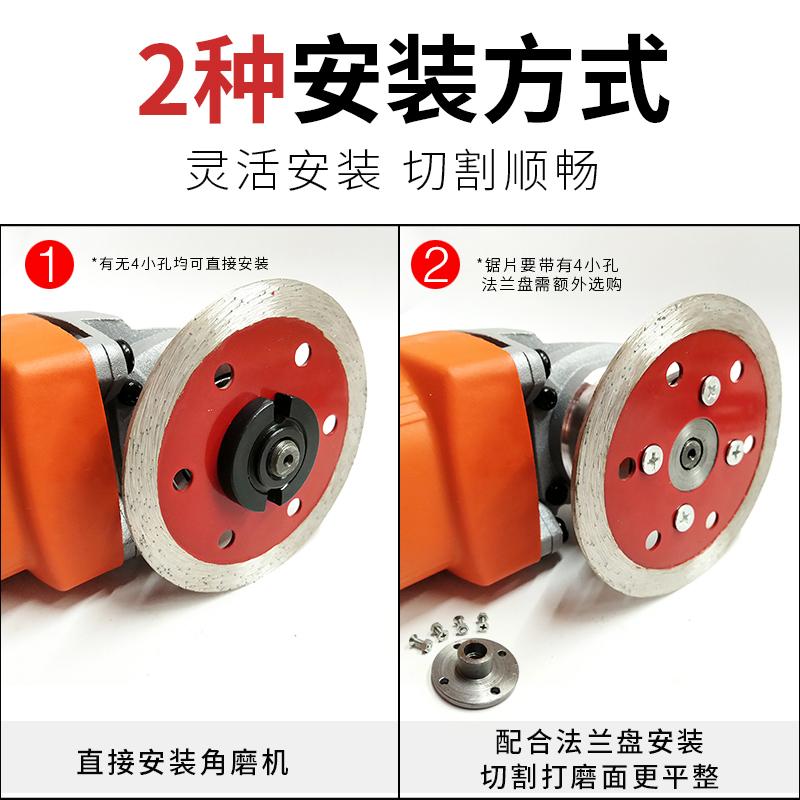 2种安装方式

灵活安装 切割顺畅

1 *有无4小孔均可直接安装

直接安装角磨机

2 *锯片要带有4小孔
法兰盘需额外选购

配合法兰盘安装
切割打磨面更平整