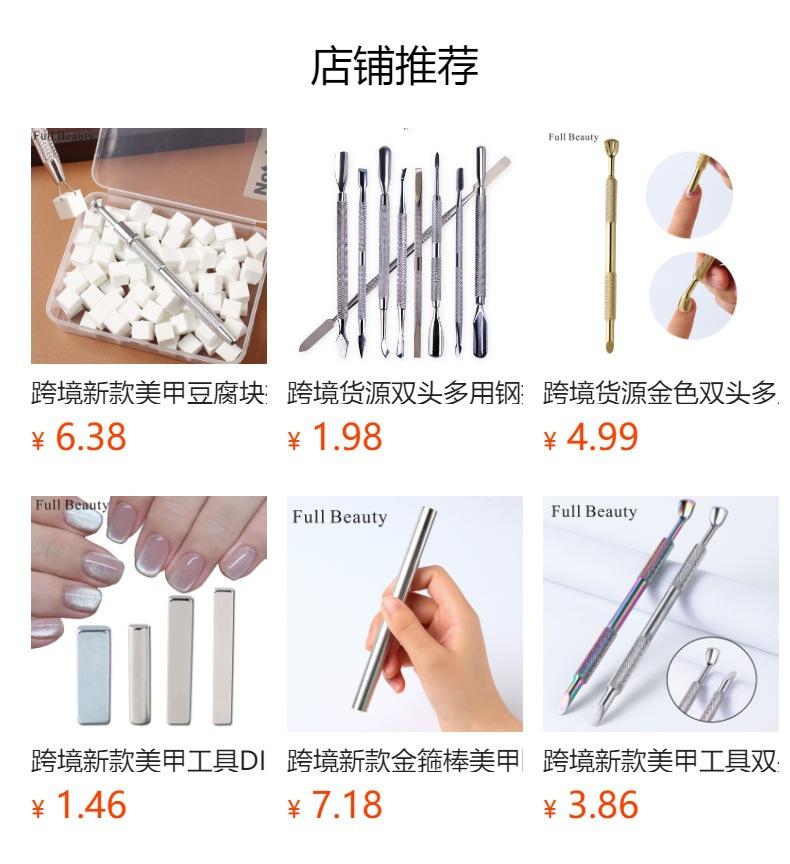 店铺推荐

Full Beauty

跨境新款美甲豆腐块

¥ 6.38

跨境货源双头多用钢

¥ 1.98

Full Beauty

跨境货源金色双头多

¥ 4.99

Full Beauty

跨境新款美甲工具DI

¥ 1.46

Full Beauty

跨境新款金箍棒美甲

¥ 7.18

Full Beauty

跨境新款美甲工具双

¥ 3.86