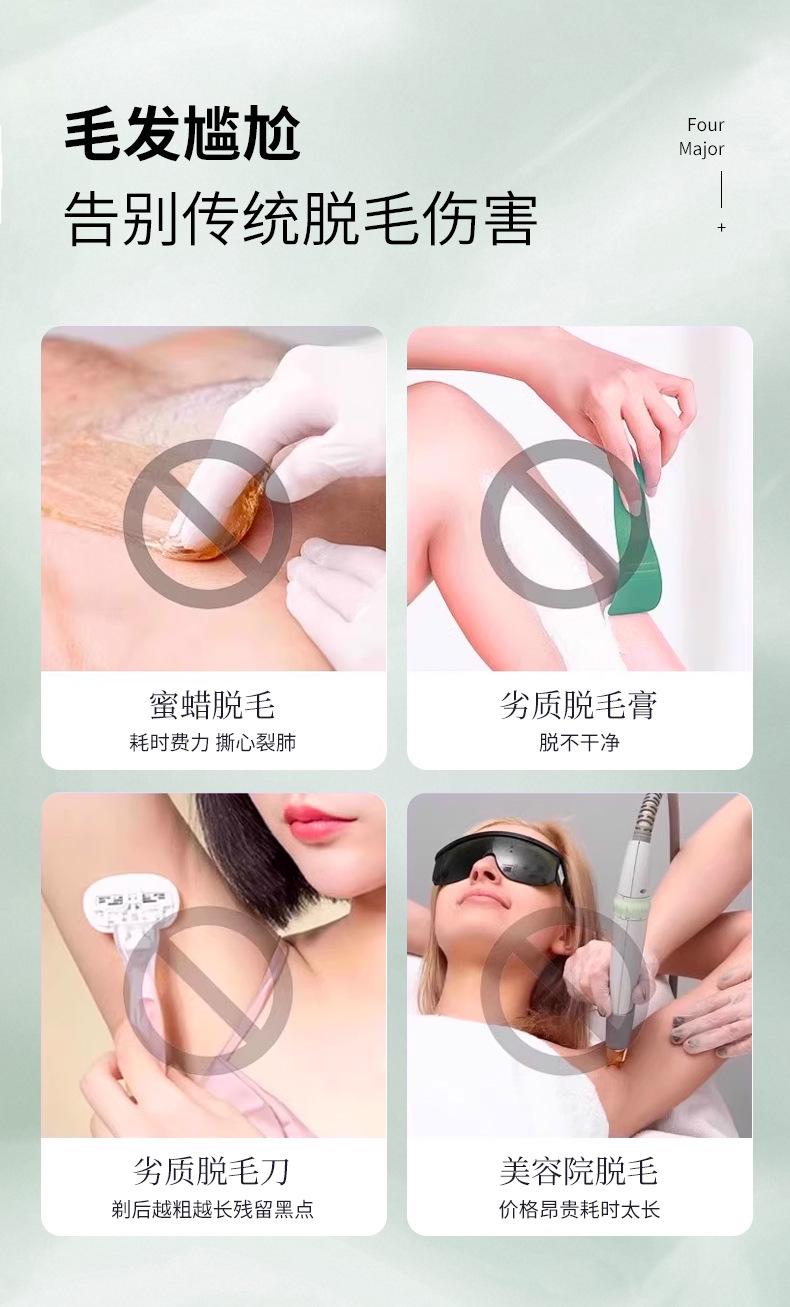 毛发尴尬
告别传统脱毛伤害

Four
Major
+

蜜蜡脱毛
耗时费力 撕心裂肺

劣质脱毛膏
脱不干净

劣质脱毛刀
剃后越粗越长残留黑点

美容院脱毛
价格昂贵耗时太长