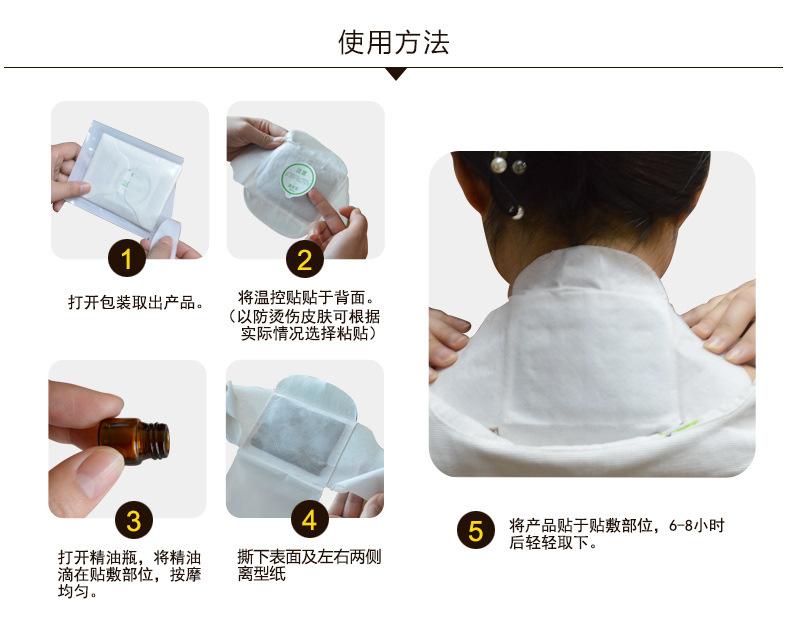 使用方法

1

打开包装取出产品。

2

将温控贴贴于背面。（以防烫伤皮肤可根据实际情况选择粘贴）

3

打开精油瓶，将精油滴在贴敷部位，按摩均匀。

4

撕下表面及左右两侧离型纸

5

将产品贴于贴敷部位，6-8小时后轻轻取下。