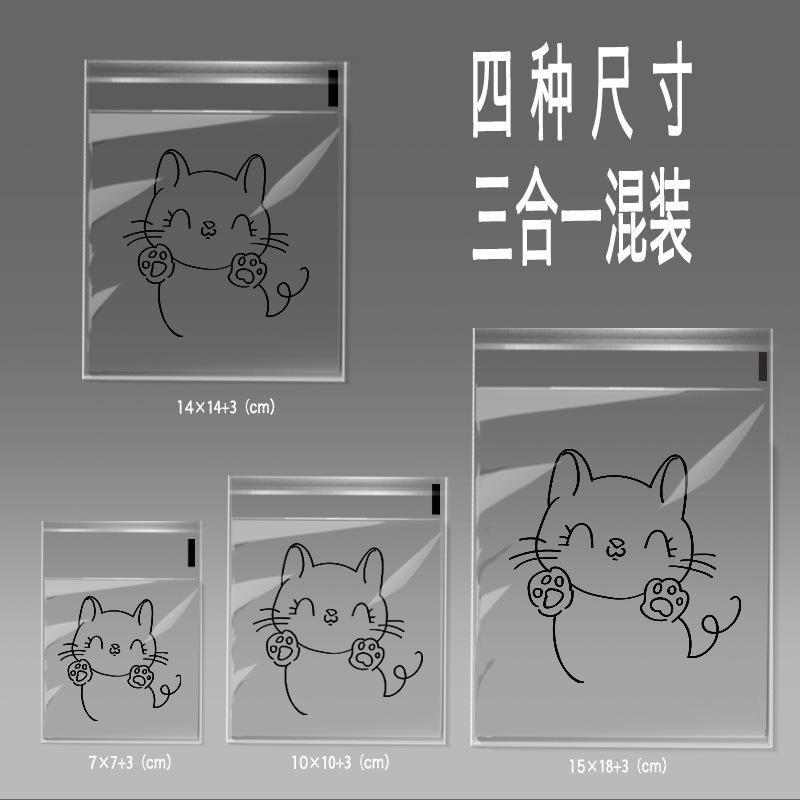 四种尺寸
三合一混装

14×14+3（cm）

7×7+3（cm）

10×10+3（cm）

15×18+3（cm）