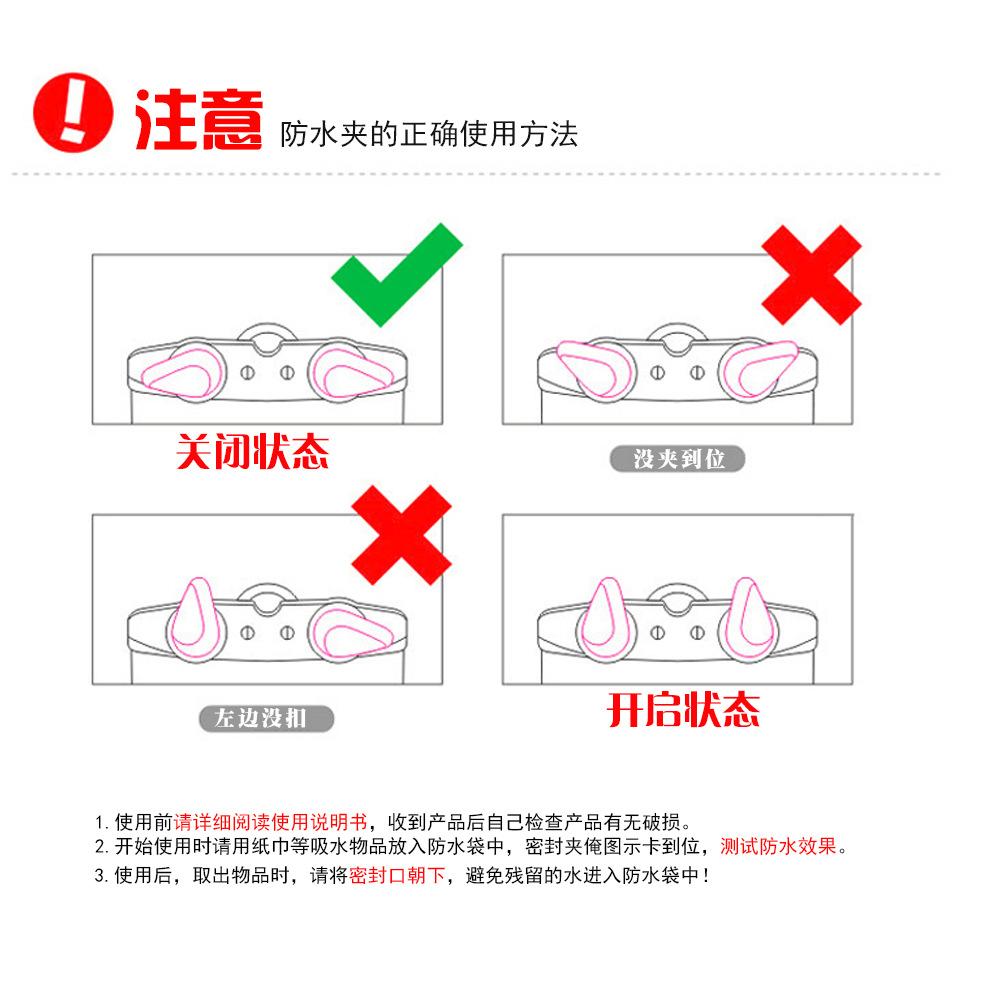 注意 防水夹的正确使用方法

关闭状态

没夹到位

左边没扣

开启状态

1. 使用前请详细阅读使用说明书，收到产品后自己检查产品有无破损。
2. 开始使用时请用纸巾等吸水物品放入防水袋中，密封夹俺图示卡到位，测试防水效果。
3. 使用后，取出物品时，请将密封口朝下，避免残留的水进入防水袋中！