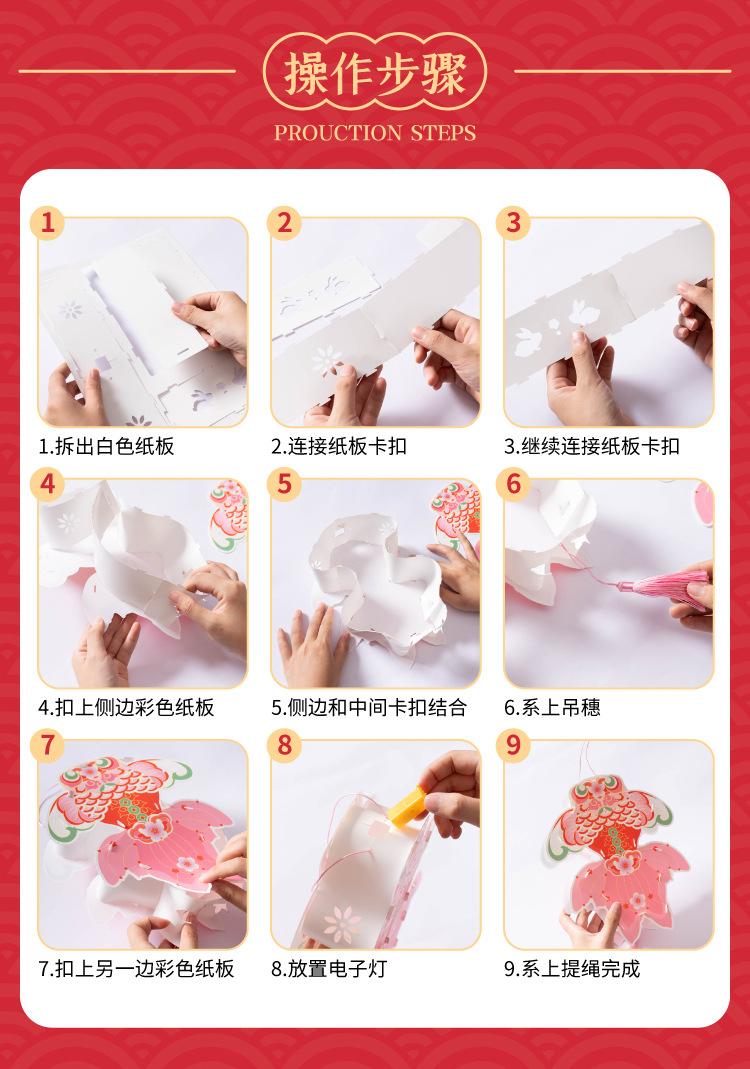 操作步骤
PROUCTION STEPS

1
1.拆出白色纸板

2
2.连接纸板卡扣

3
3.继续连接纸板卡扣

4
4.扣上侧边彩色纸板

5
5.侧边和中间卡扣结合

6
6.系上吊穗

7
7.扣上另一边彩色纸板

8
8.放置电子灯

9
9.系上提绳完成